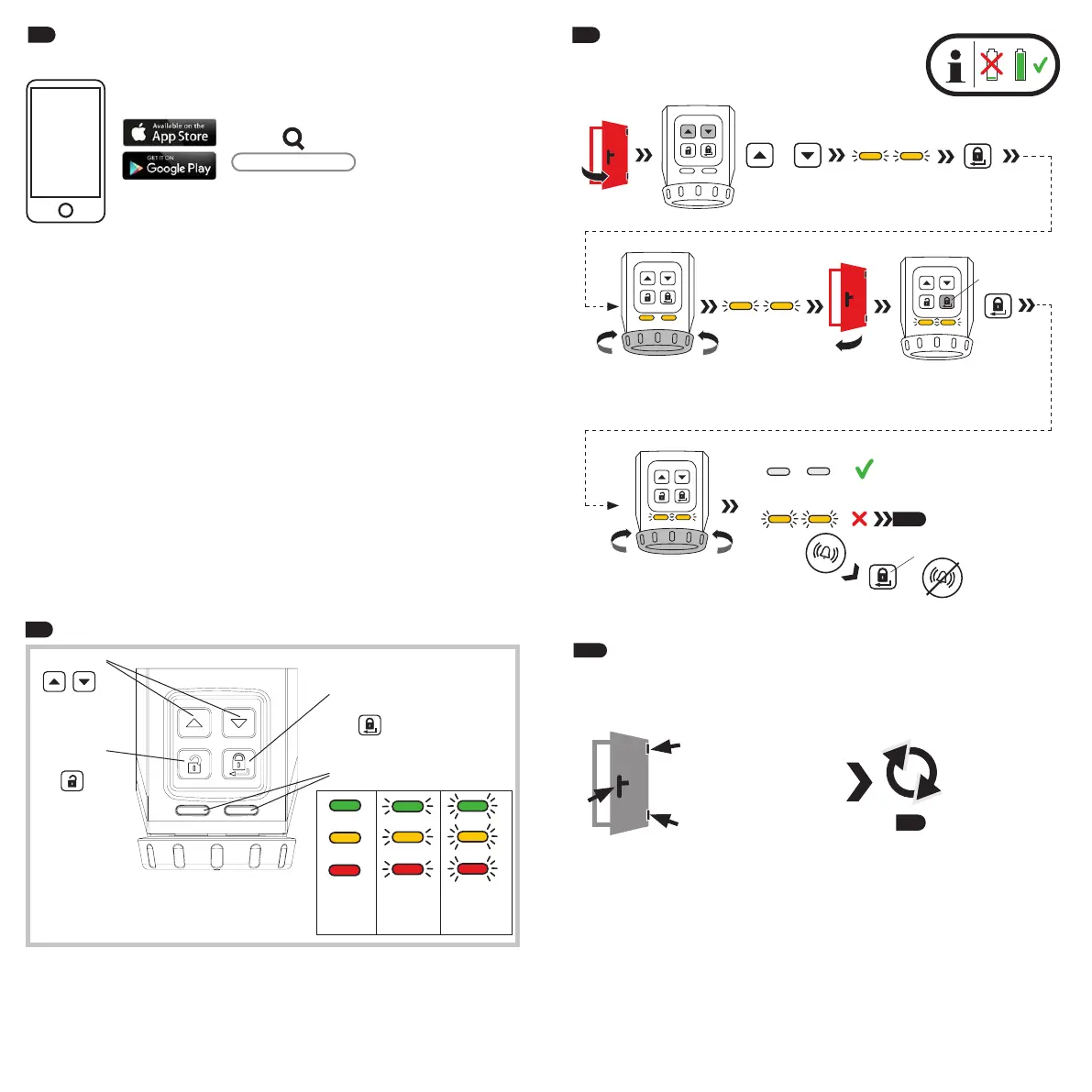 Available on the App Store

GET IT ON Google Play