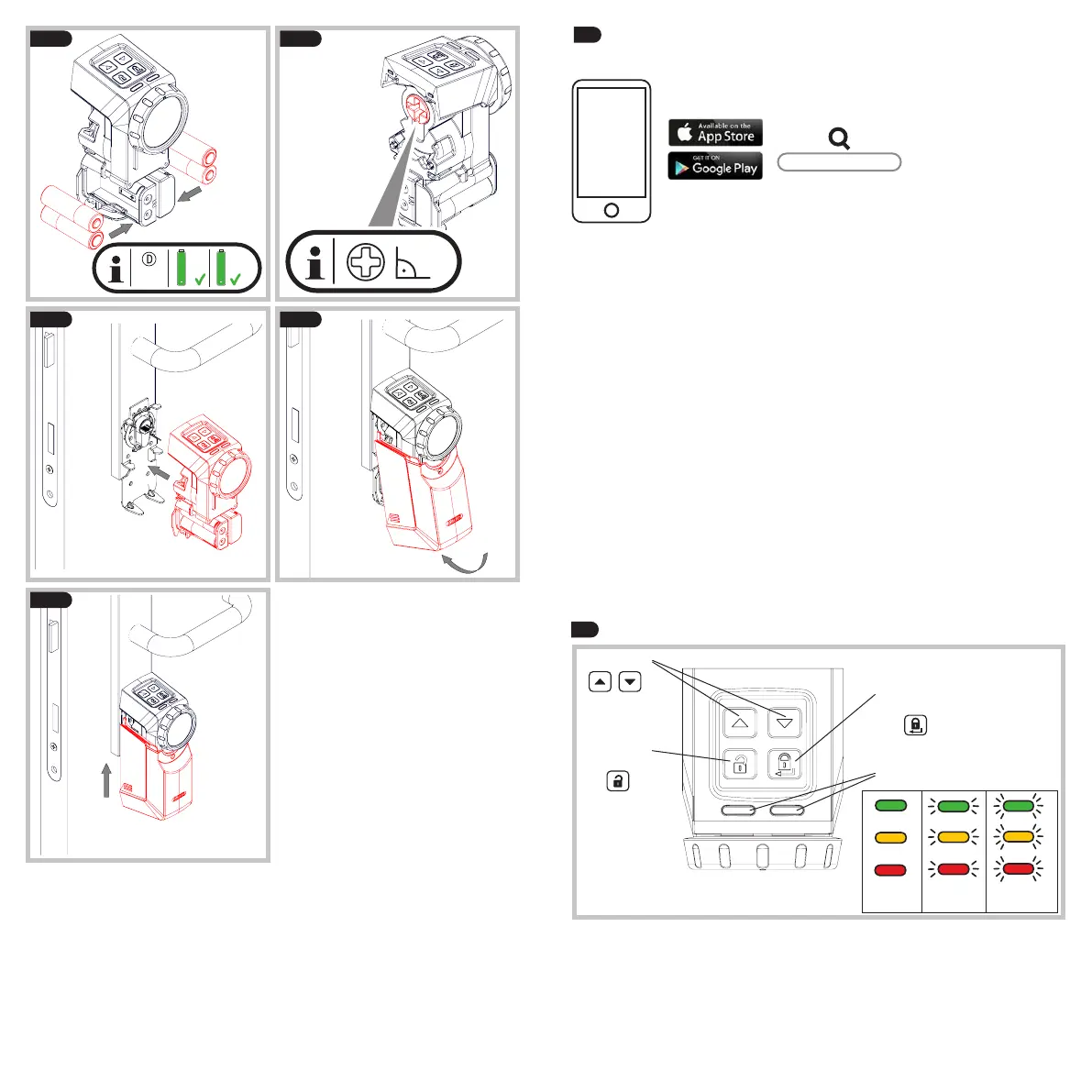 D

Available on the App Store

GET IT ON Google Play