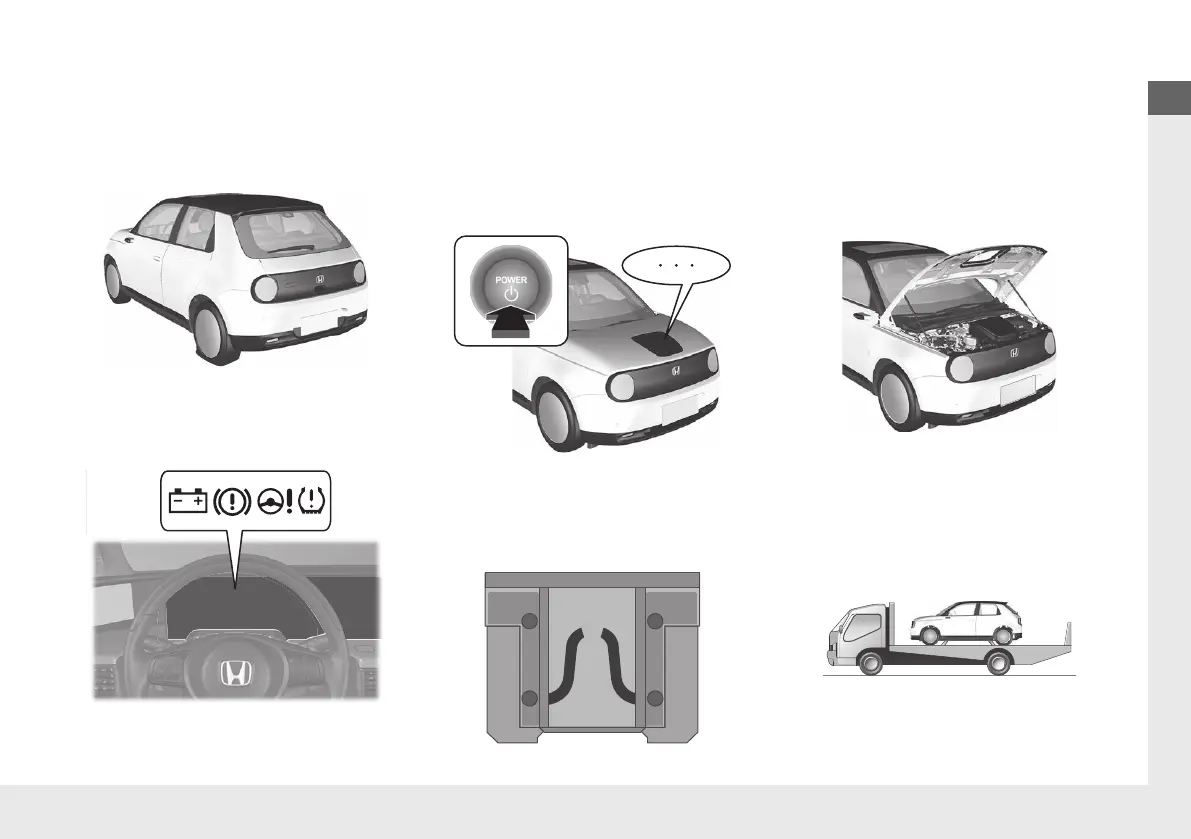 POWER