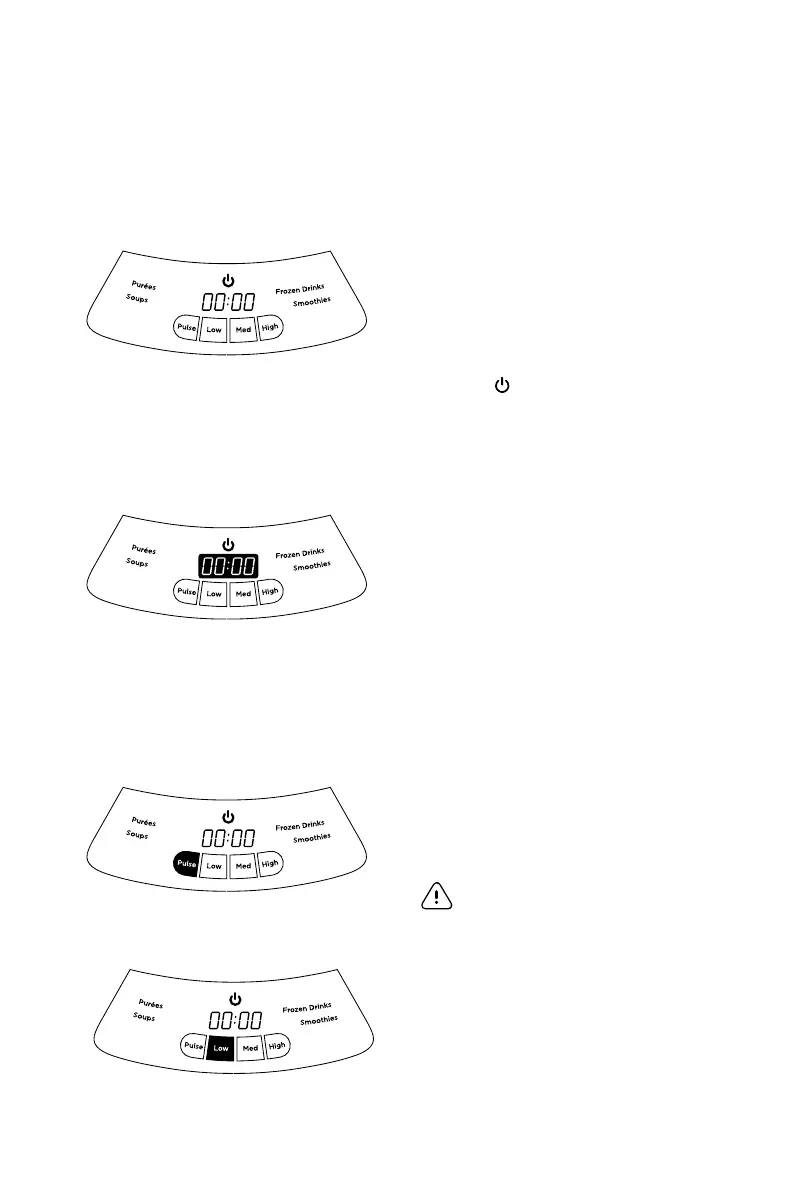 Purées
Soups
00:00
Frozen Drinks
Smoothies
Pulse
Low
Med
High

Purées
Soups
00:00
Frozen Drinks
Smoothies
Pulse
Low
Med
High

Purées
Soups
00:00
Frozen Drinks
Smoothies
Pulse
Low
Med
High

Purées
Soups
00:00
Frozen Drinks
Smoothies
Pulse
Low
Med
High