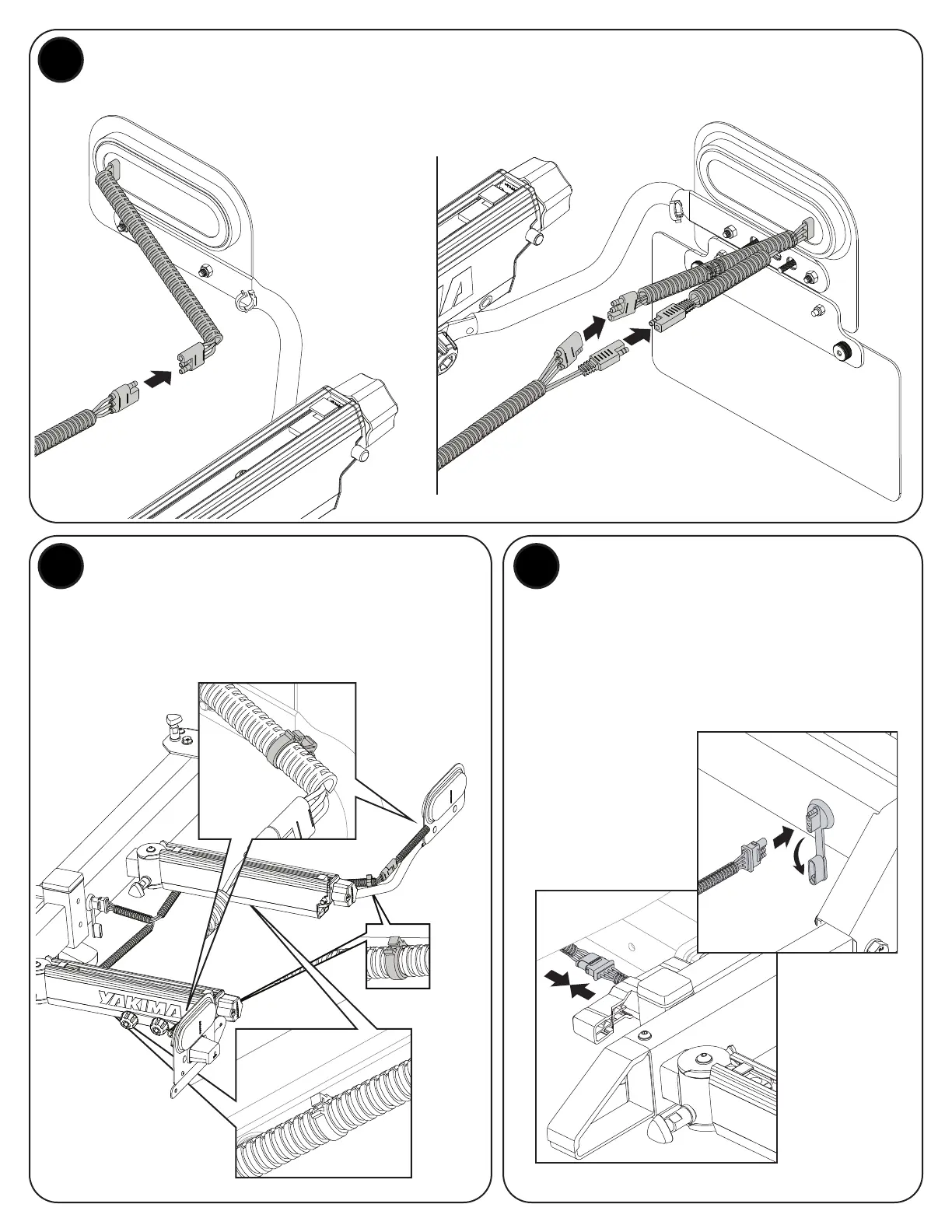 YAKIMA