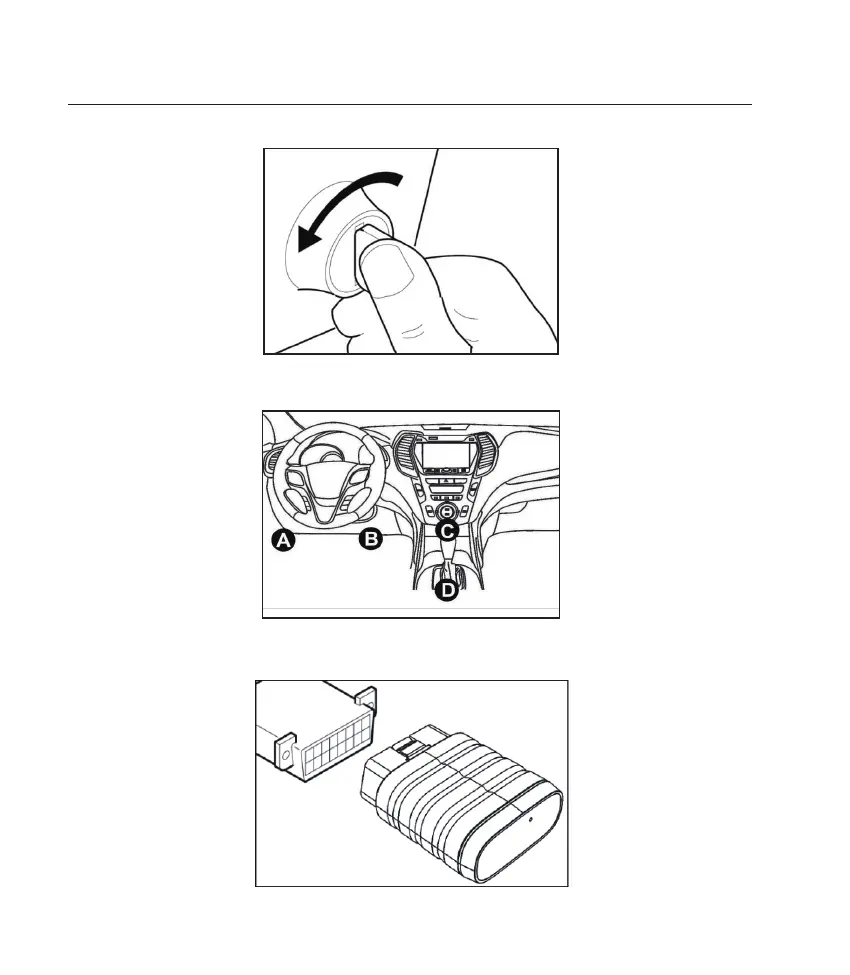 A
B
C
D