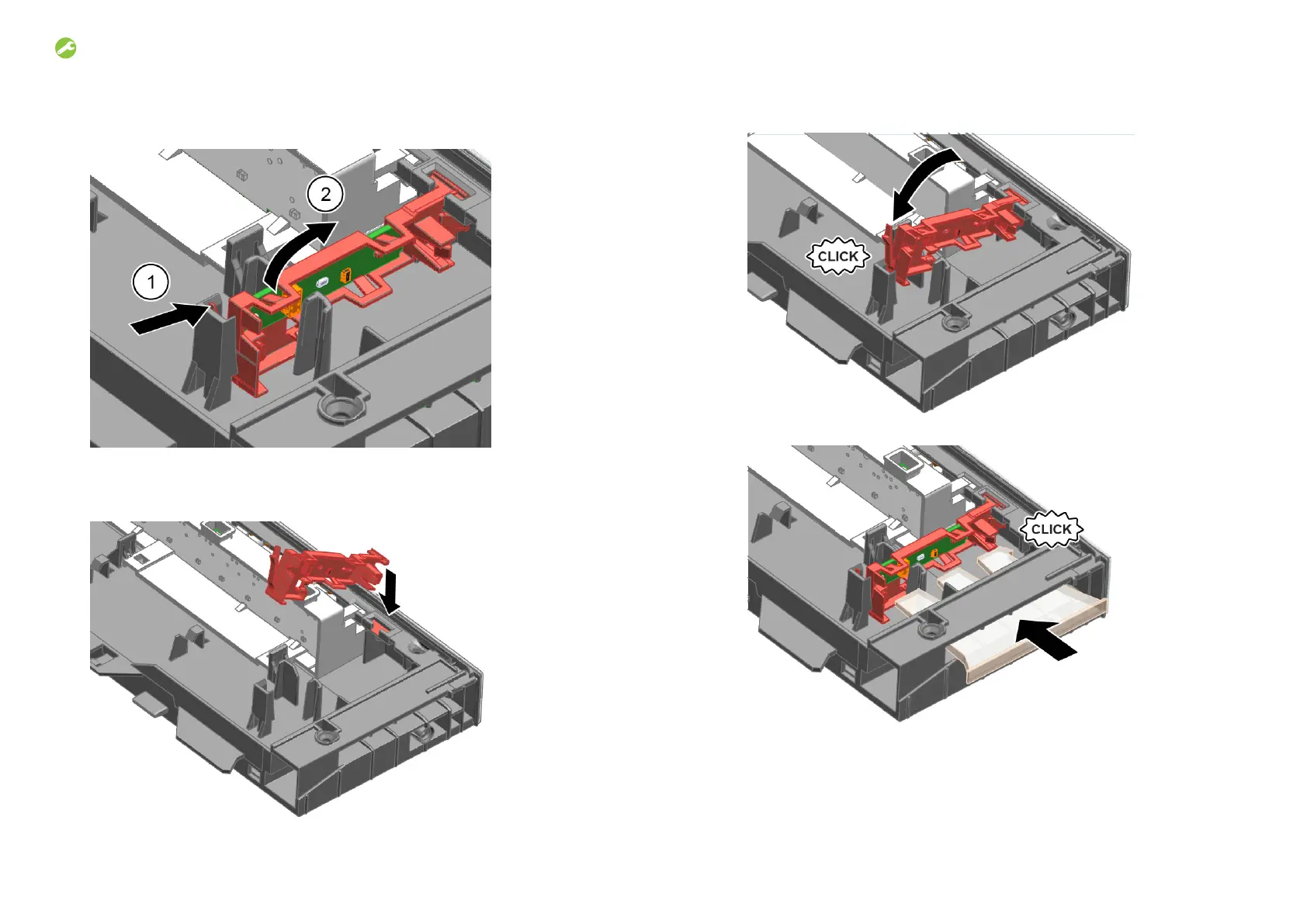 2

1

CLICK

CLICK