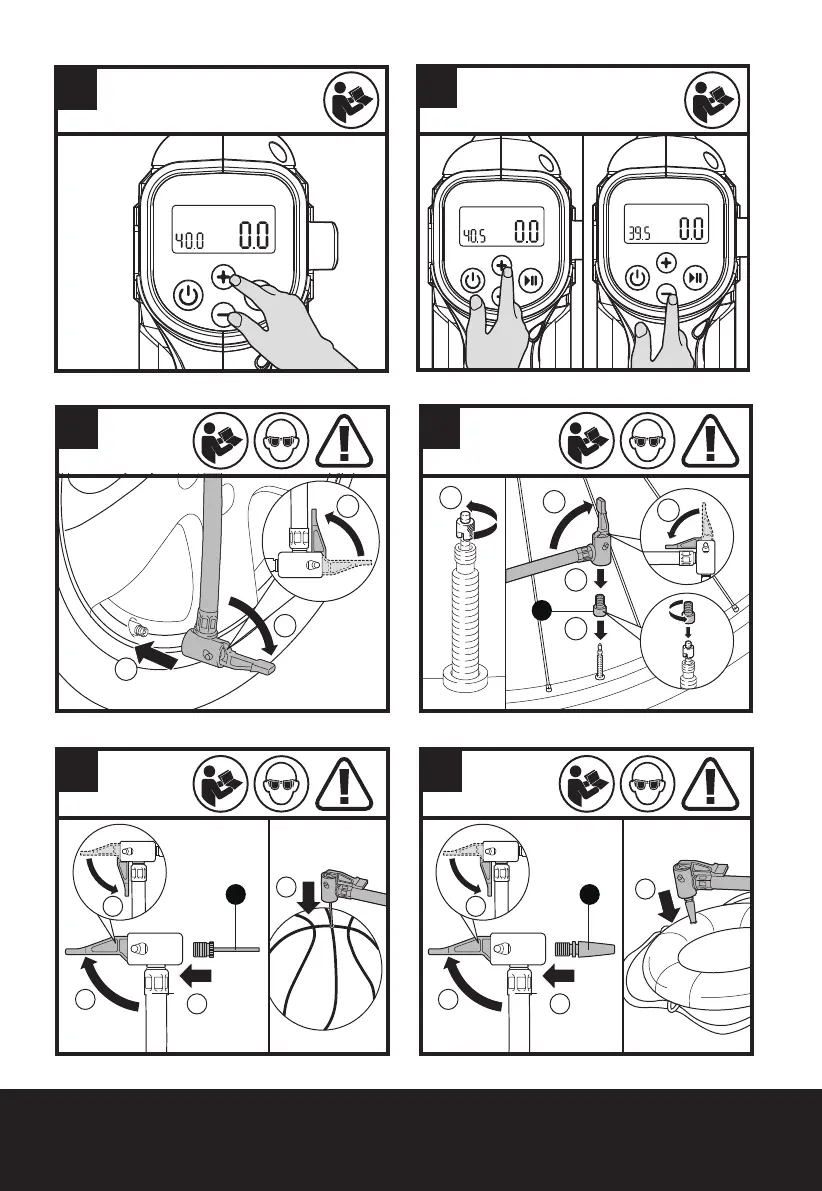 40.0 0.0

40.5 0.0

39.5 0.0