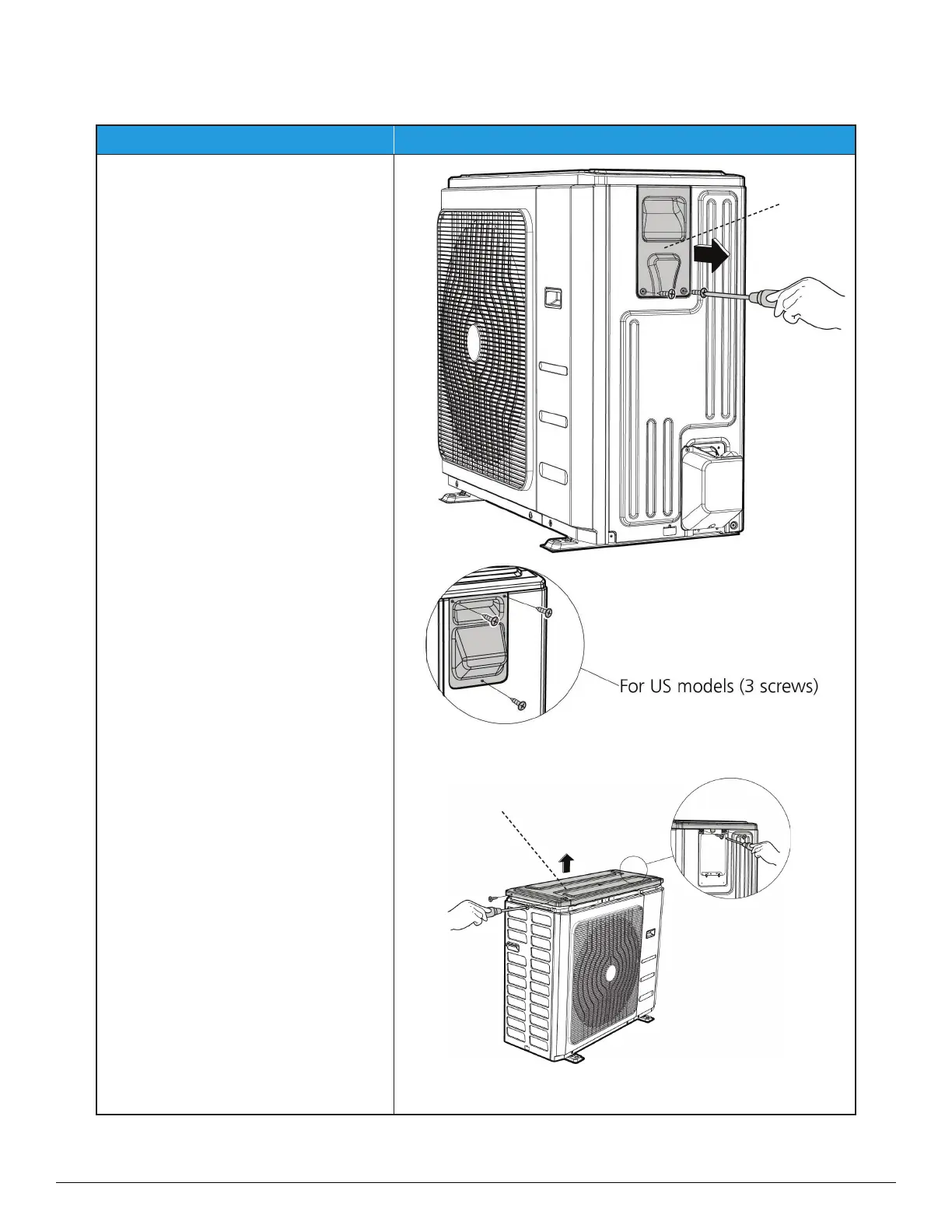 For US models (3 screws)