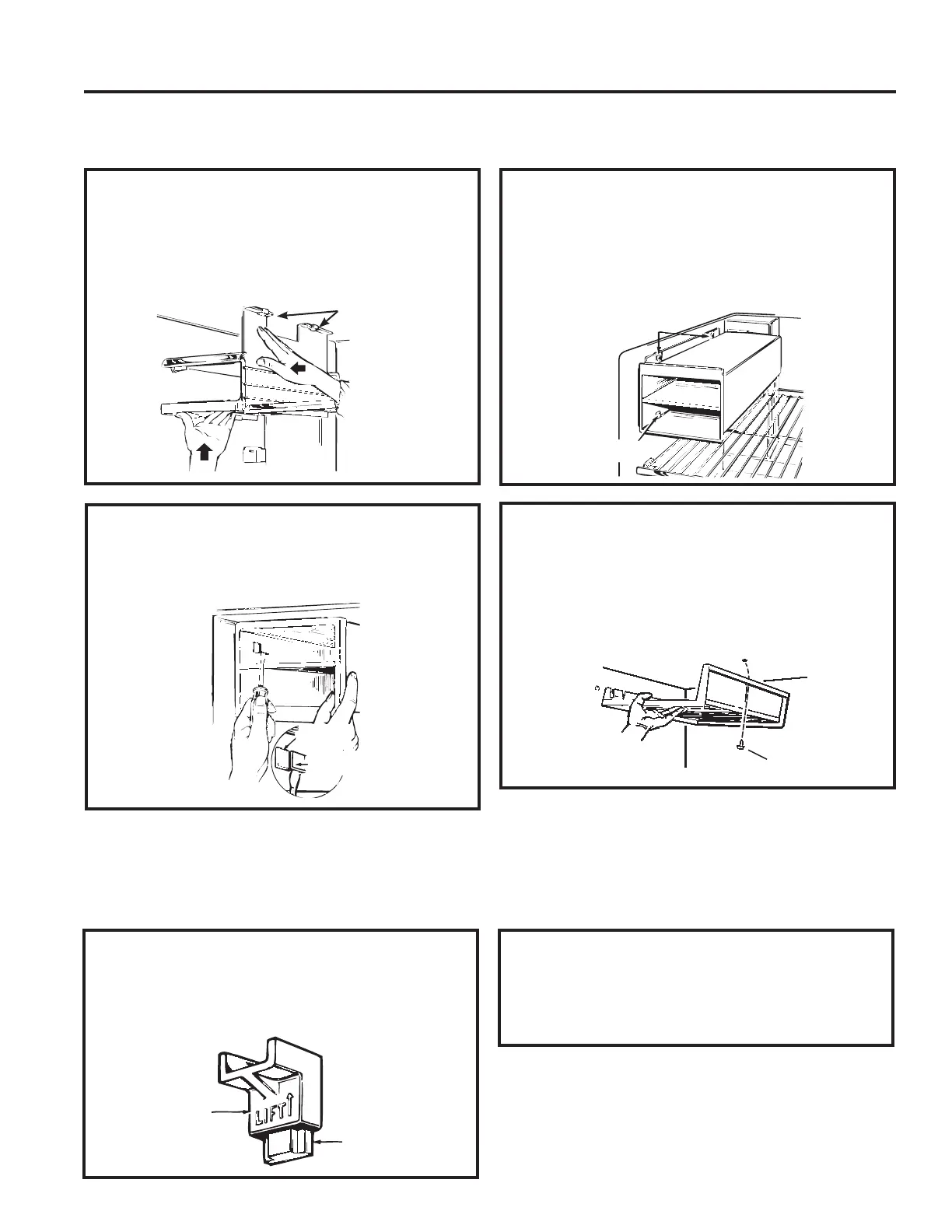 LIFT