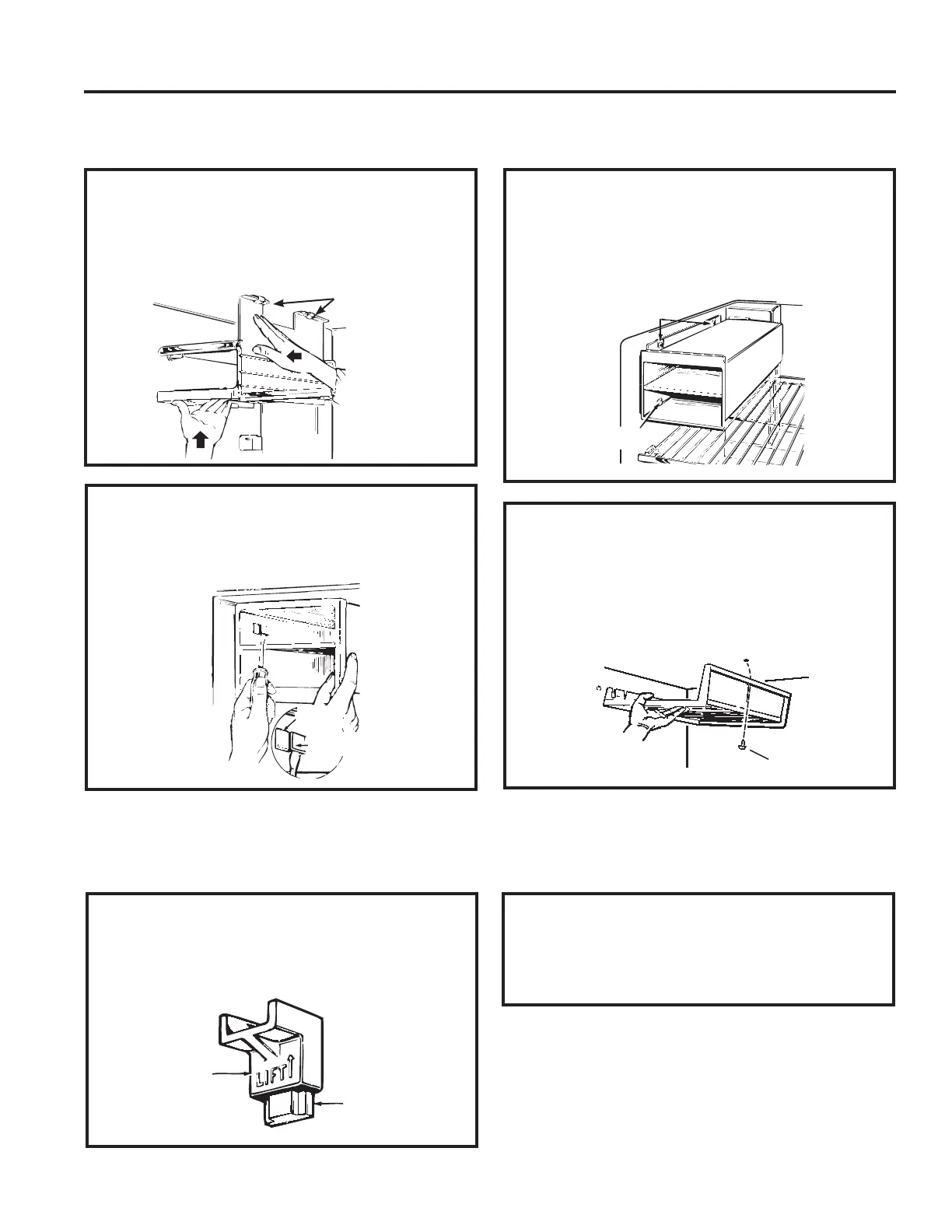 LIFT