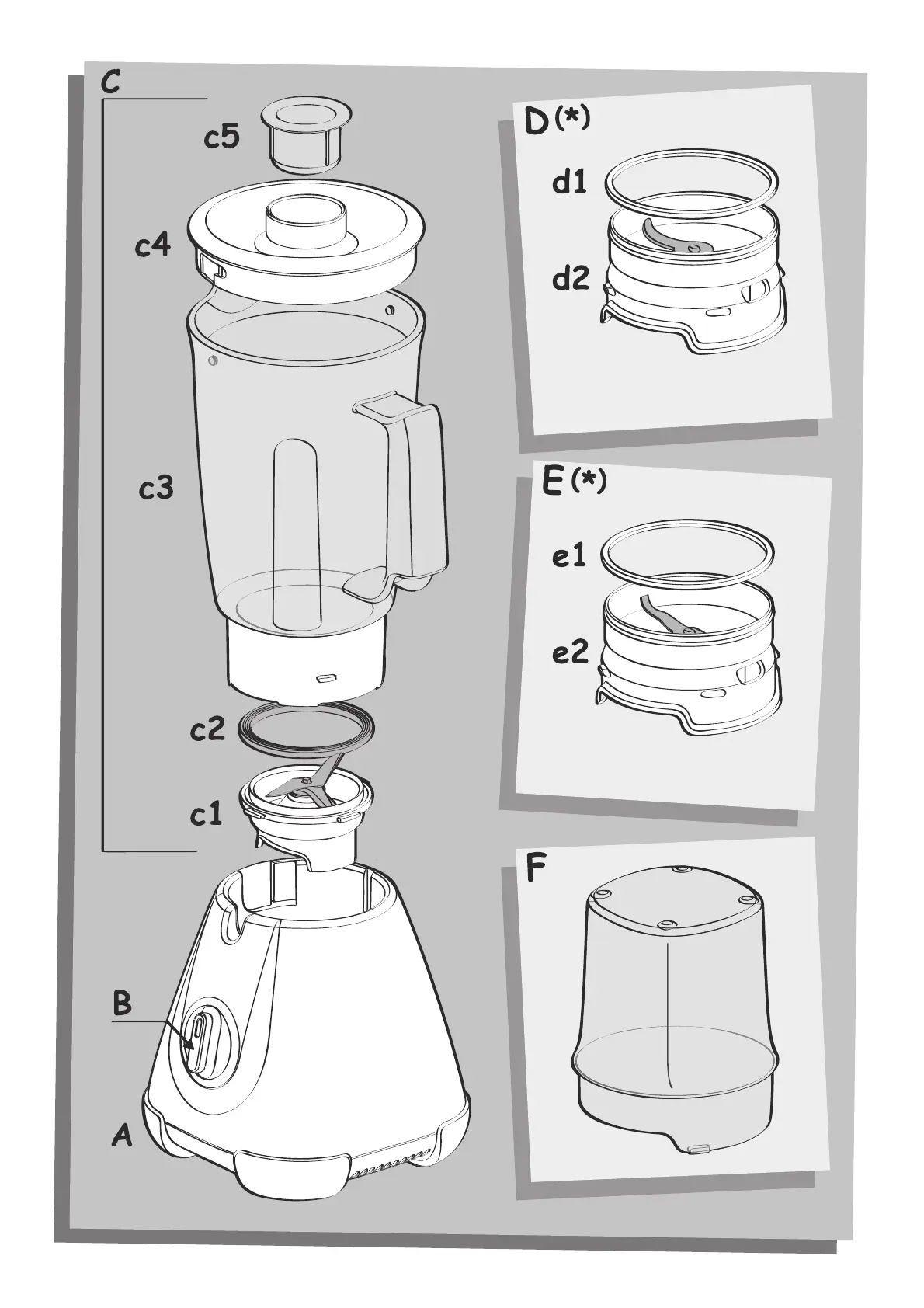 C
c5
c4
c3
c2
c1
B
A

D (*)
d1
d2

E (*)
e1
e2

F