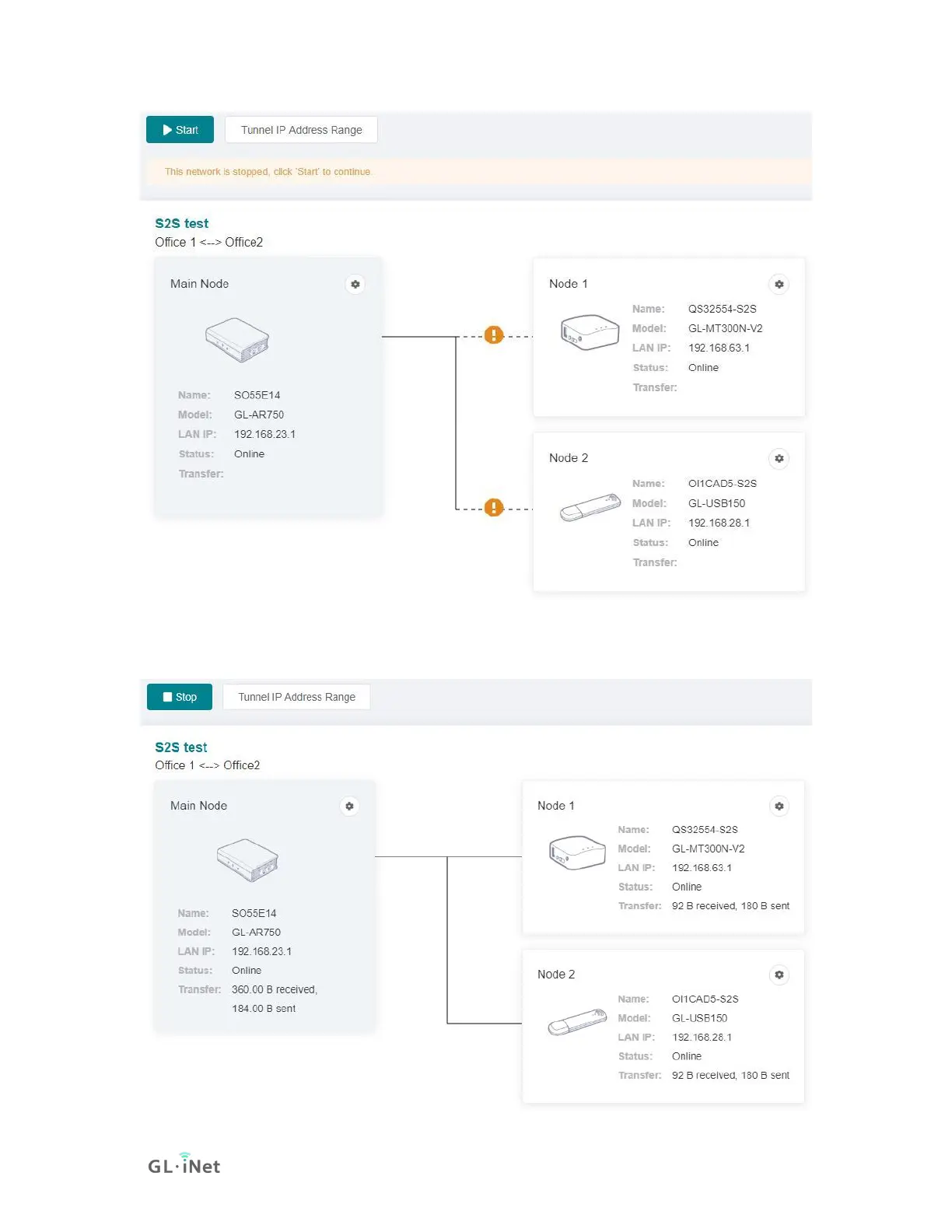 Start Tunnel IP Address Range

This network is stopped, click 'Start' to continue.

S2S test
Office 1 <--> Office2

Main Node

Name: SO55E14
Model: GL-AR750
LAN IP: 192.168.23.1
Status: Online
Transfer:

Node 1

Name: QS32554-S2S
Model: GL-MT300N-V2
LAN IP: 192.168.63.1
Status: Online
Transfer:

Node 2

Name: OI1CAD5-S2S
Model: GL-USB150
LAN IP: 192.168.28.1
Status: Online
Transfer:

Stop Tunnel IP Address Range

S2S test
Office 1 <--> Office2

Main Node

Name: SO55E14
Model: GL-AR750
LAN IP: 192.168.23.1
Status: Online
Transfer: 360.00 B received, 184.00 B sent

Node 1

Name: QS32554-S2S
Model: GL-MT300N-V2
LAN IP: 192.168.63.1
Status: Online
Transfer: 92 B received, 180 B sent

Node 2

Name: OI1CAD5-S2S
Model: GL-USB150
LAN IP: 192.168.28.1
Status: Online
Transfer: 92 B received, 180 B sent

GL·iNet