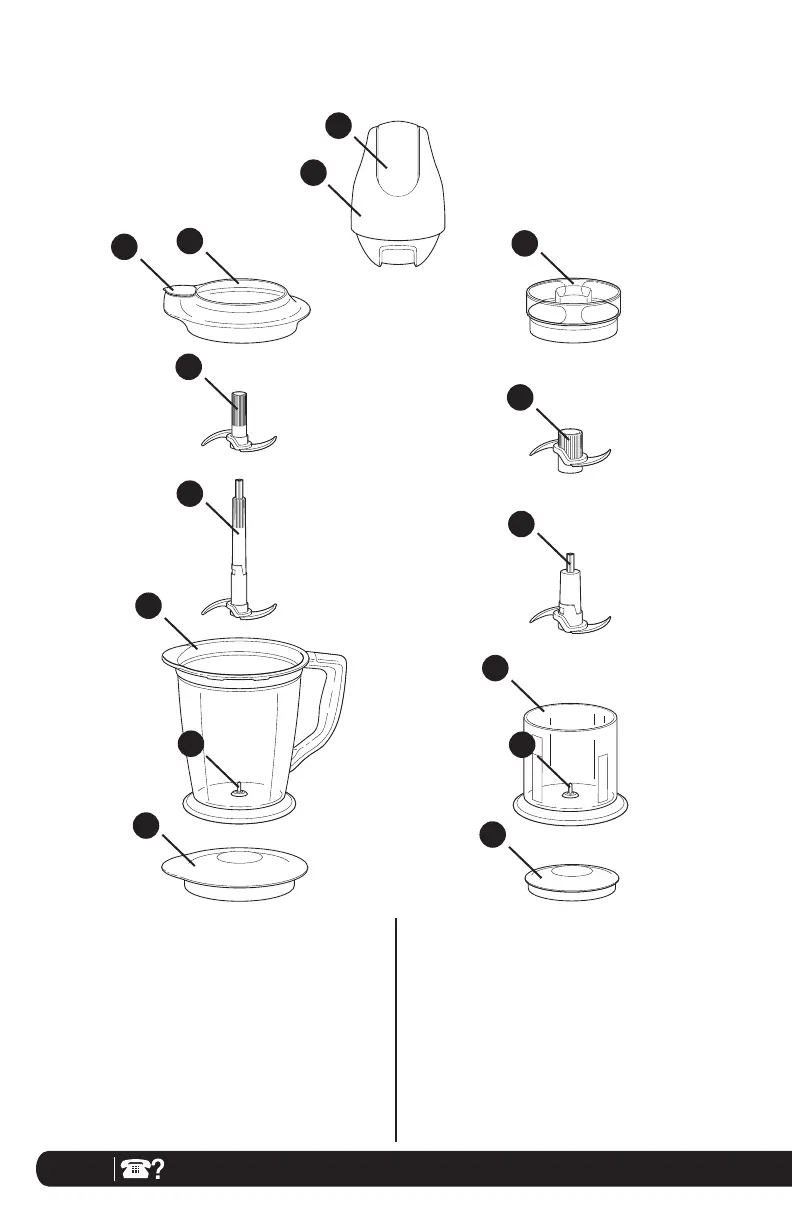 ?