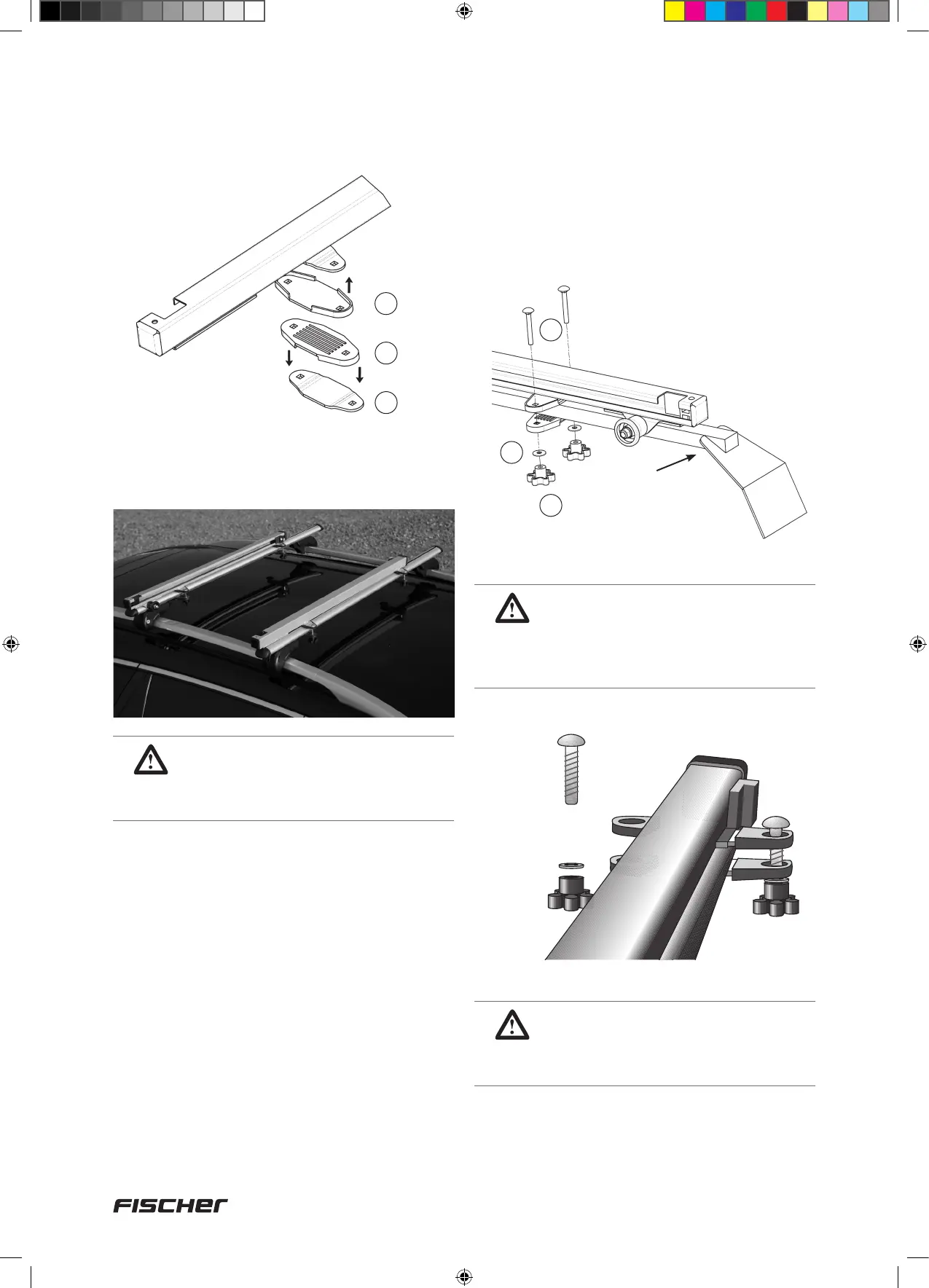 FISCHER