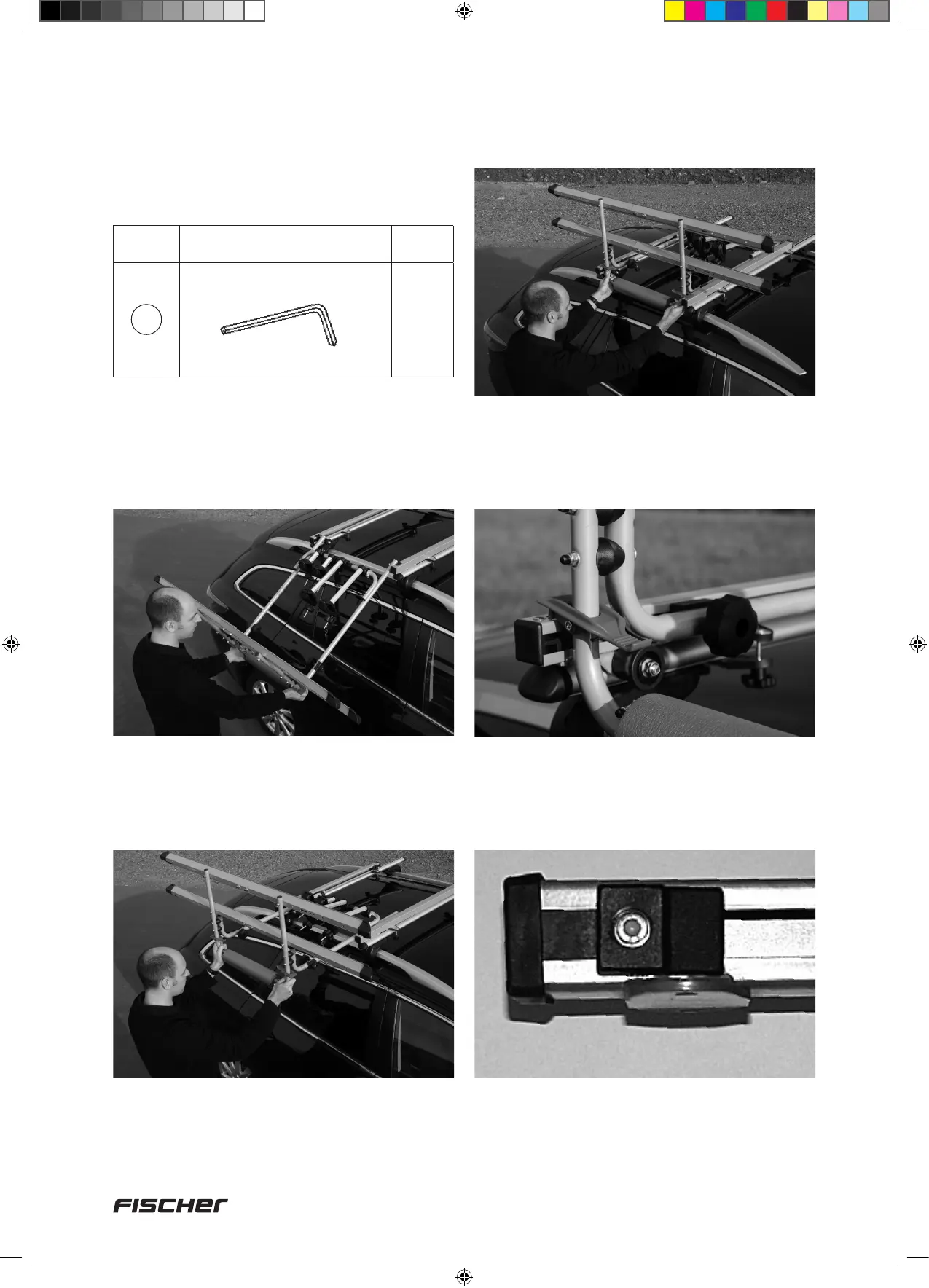 FISCHER