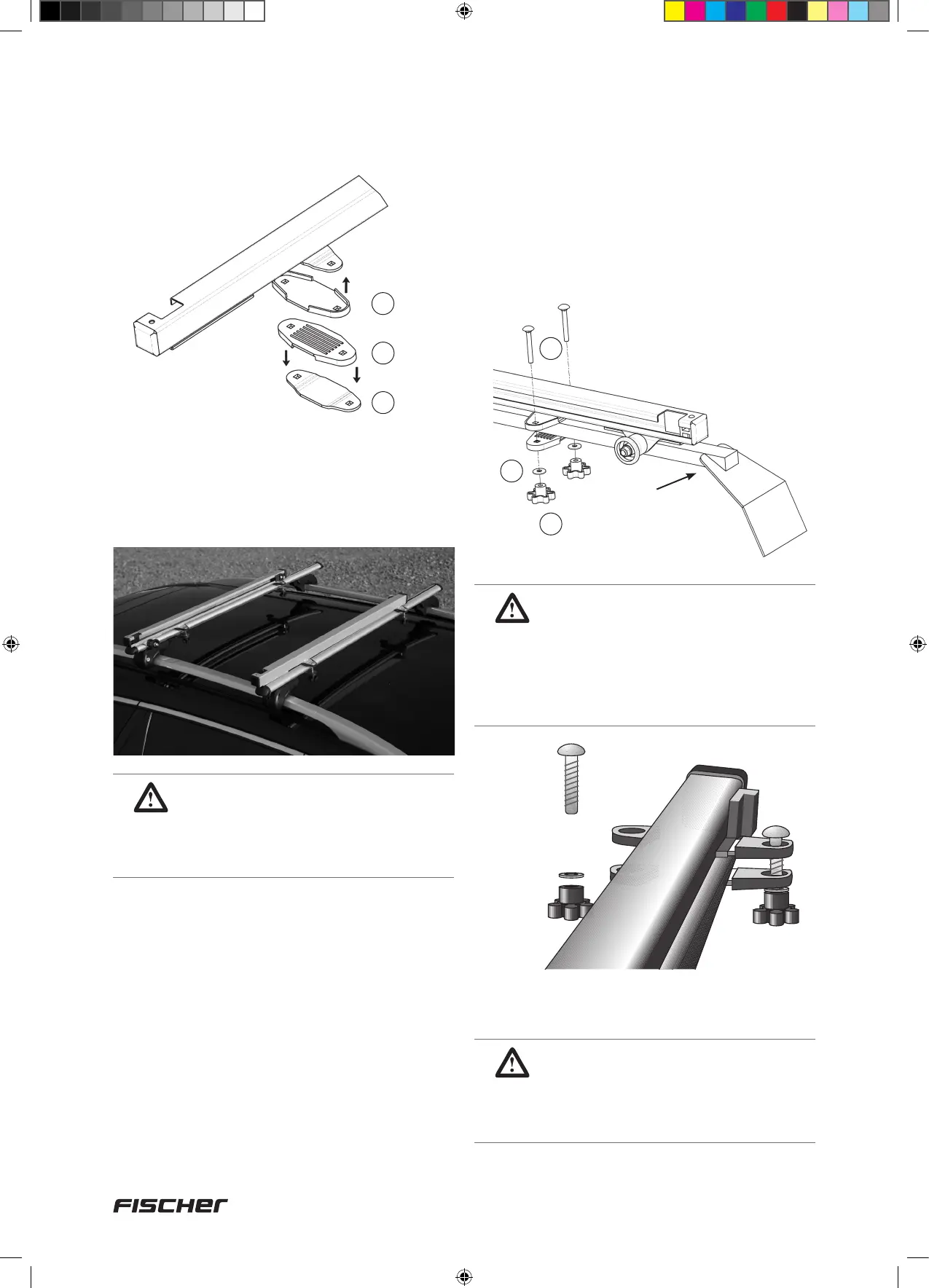 FISCHER