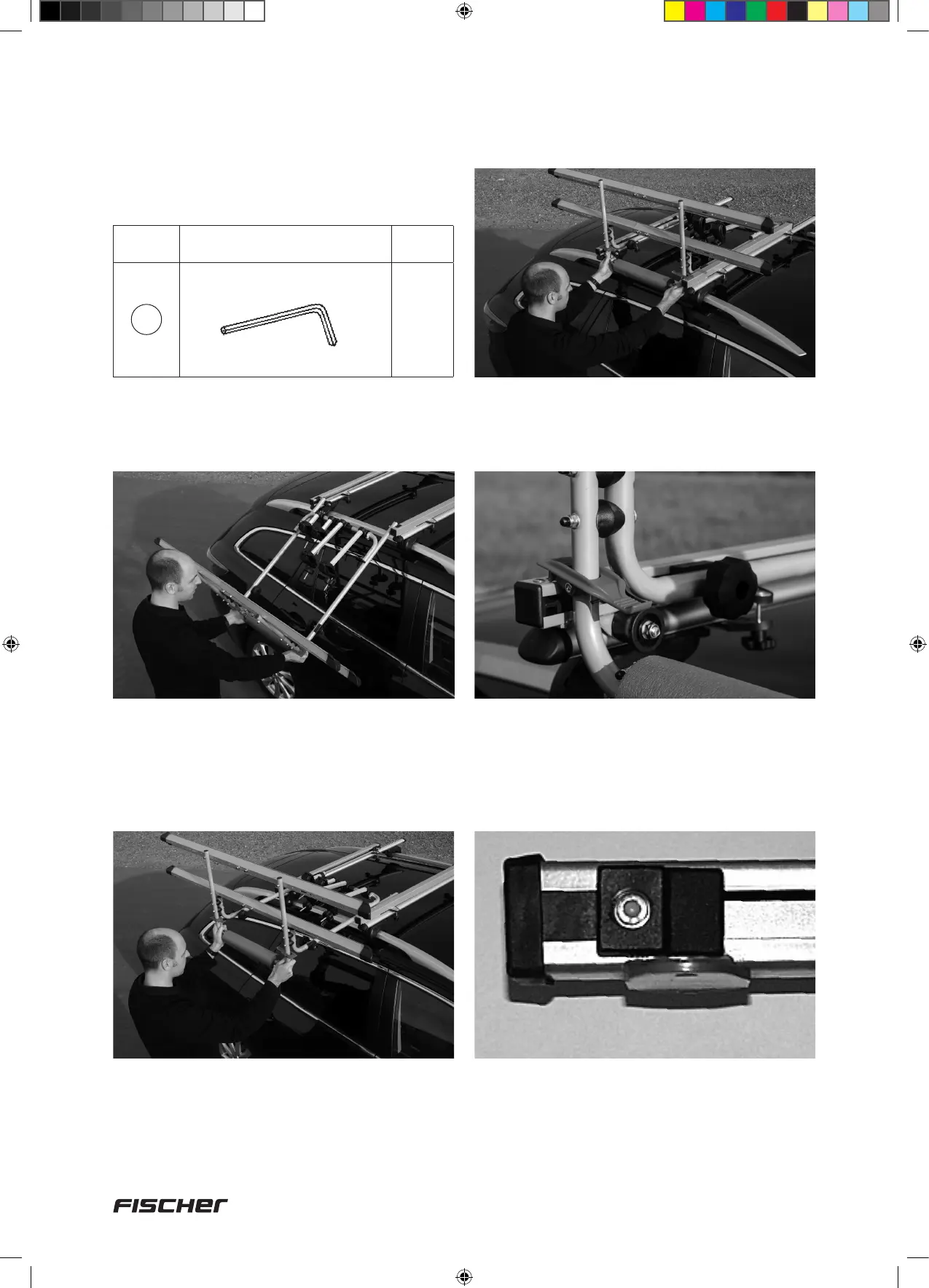 FISCHER