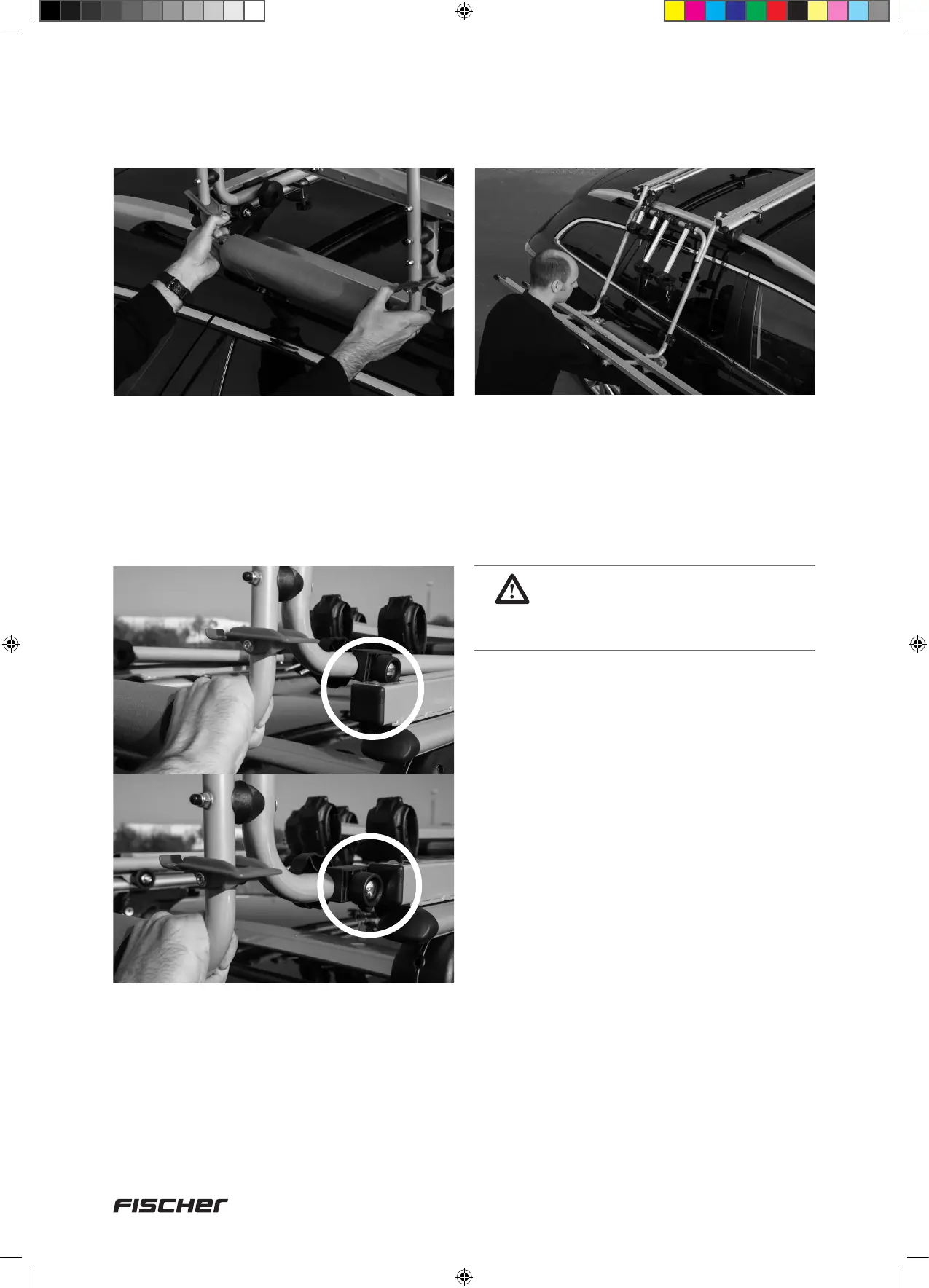 FISCHER