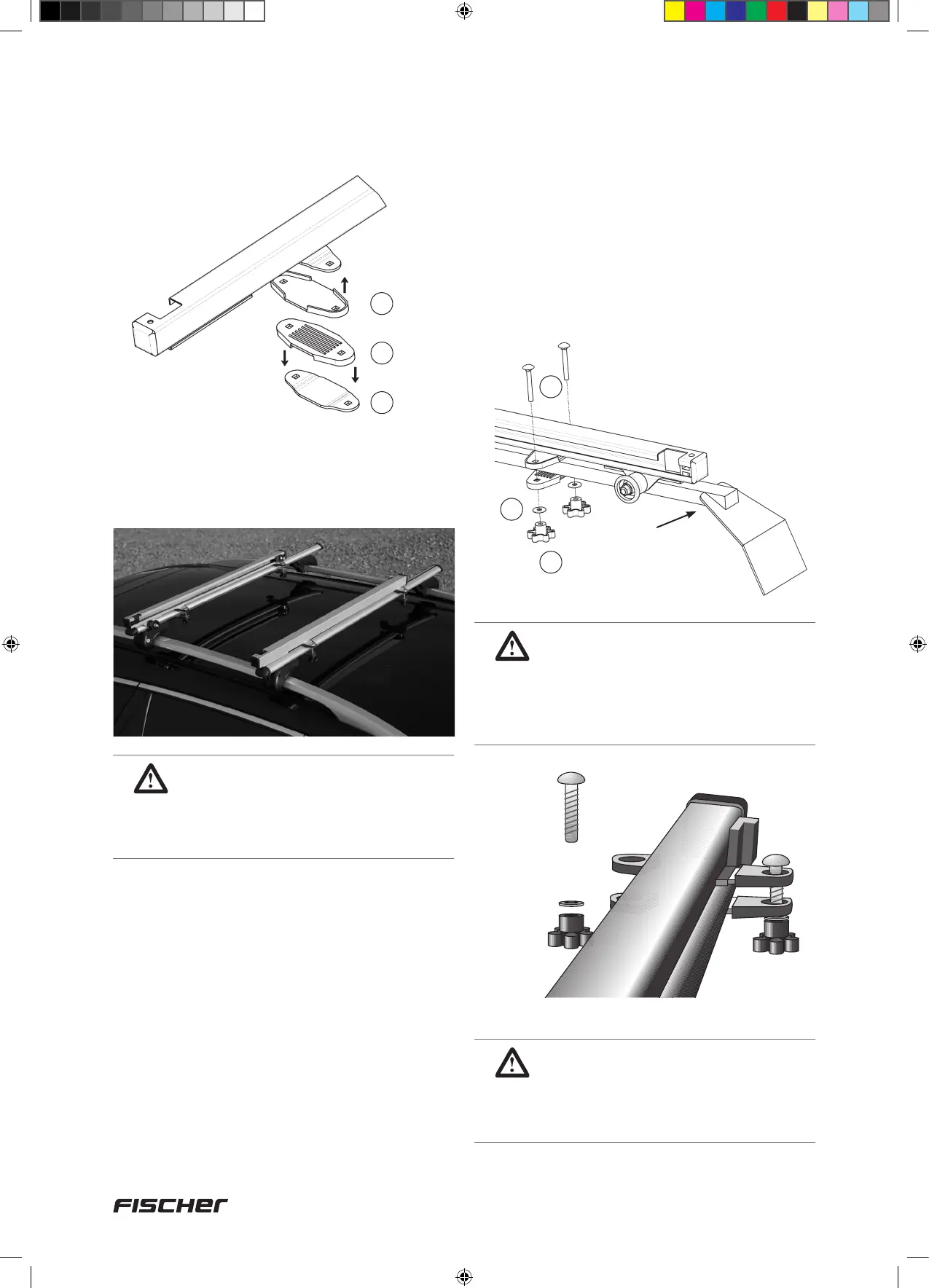 FISCHER