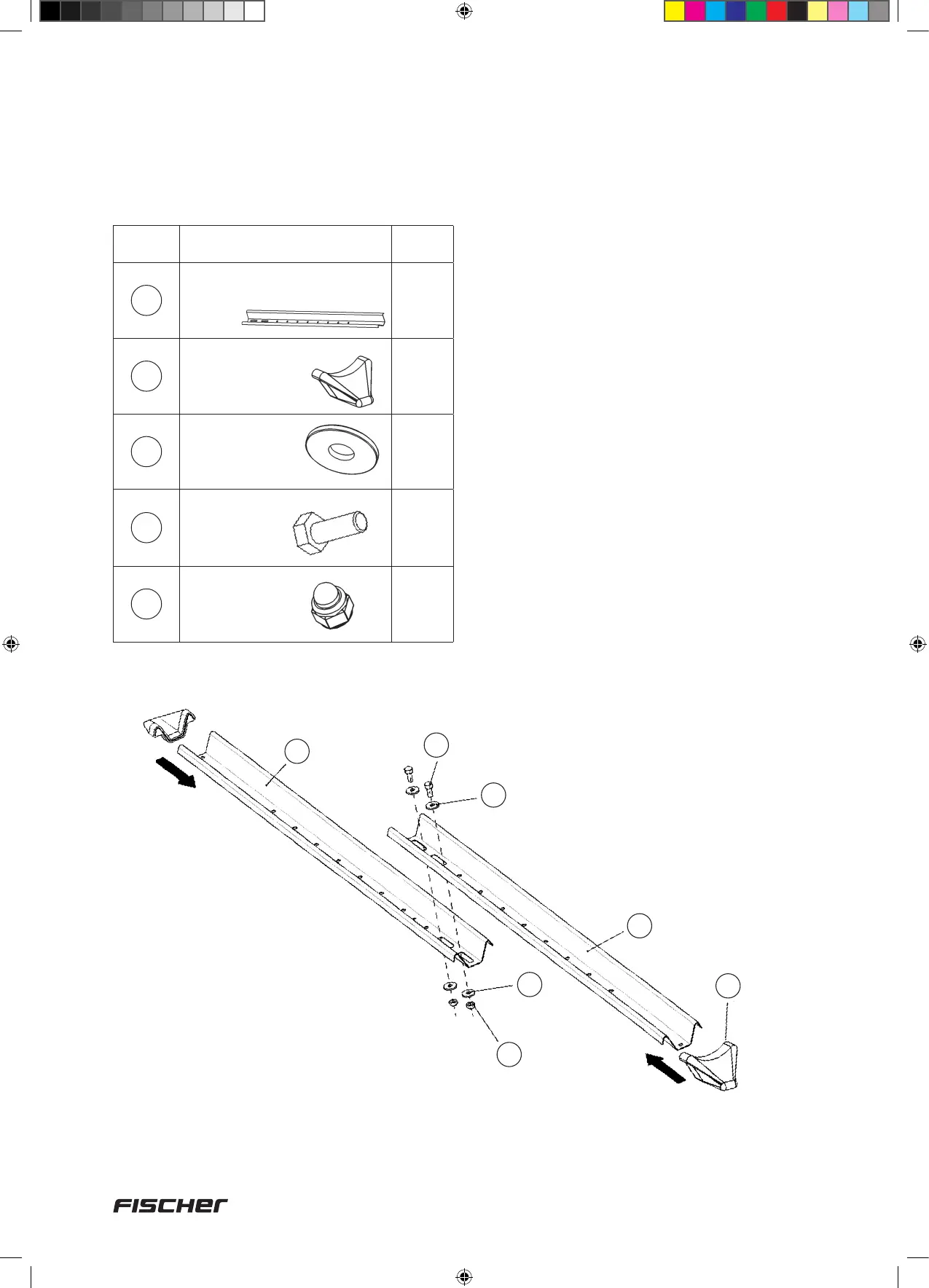 FISCHER