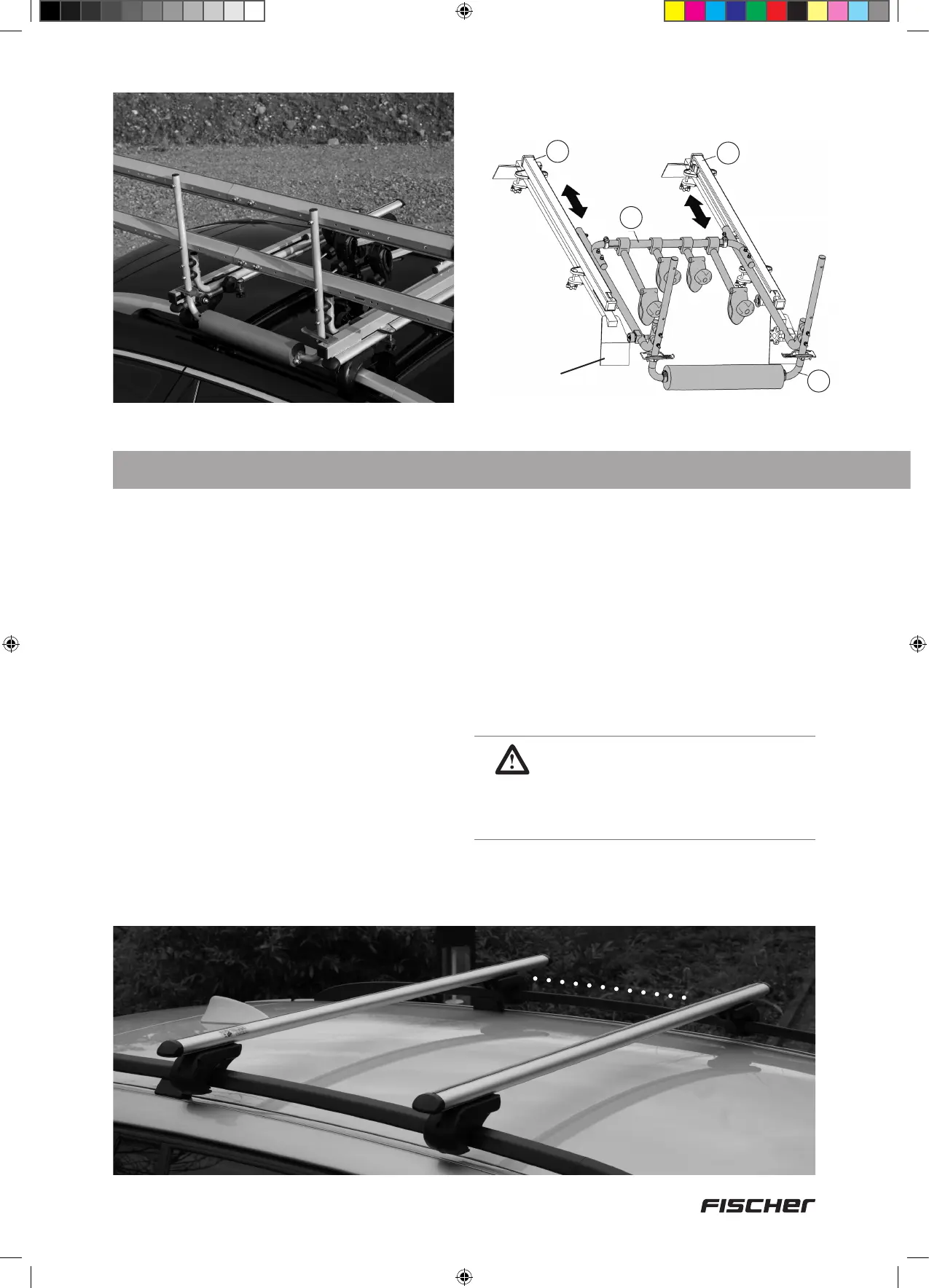 FISCHER