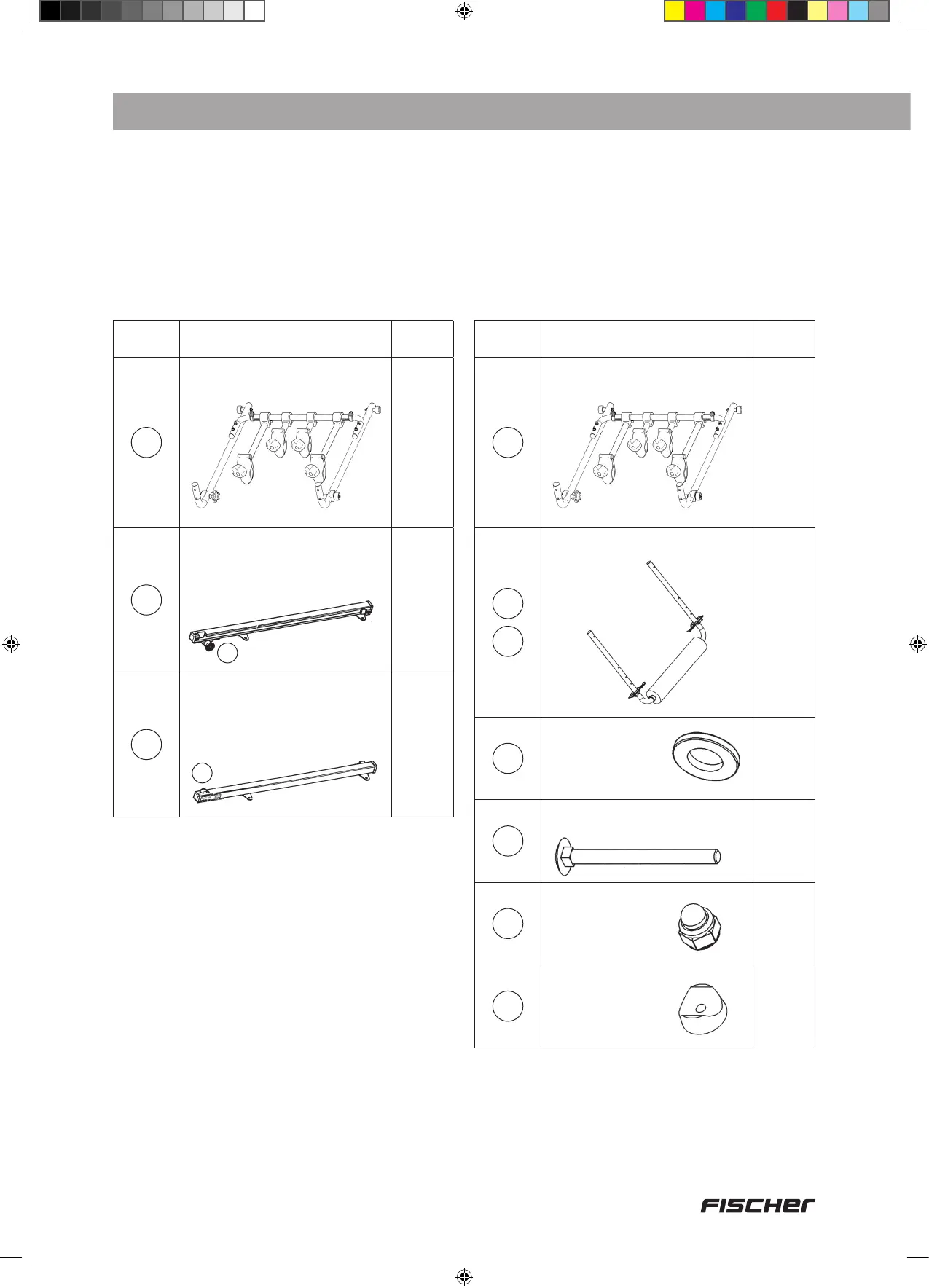 FISCHER