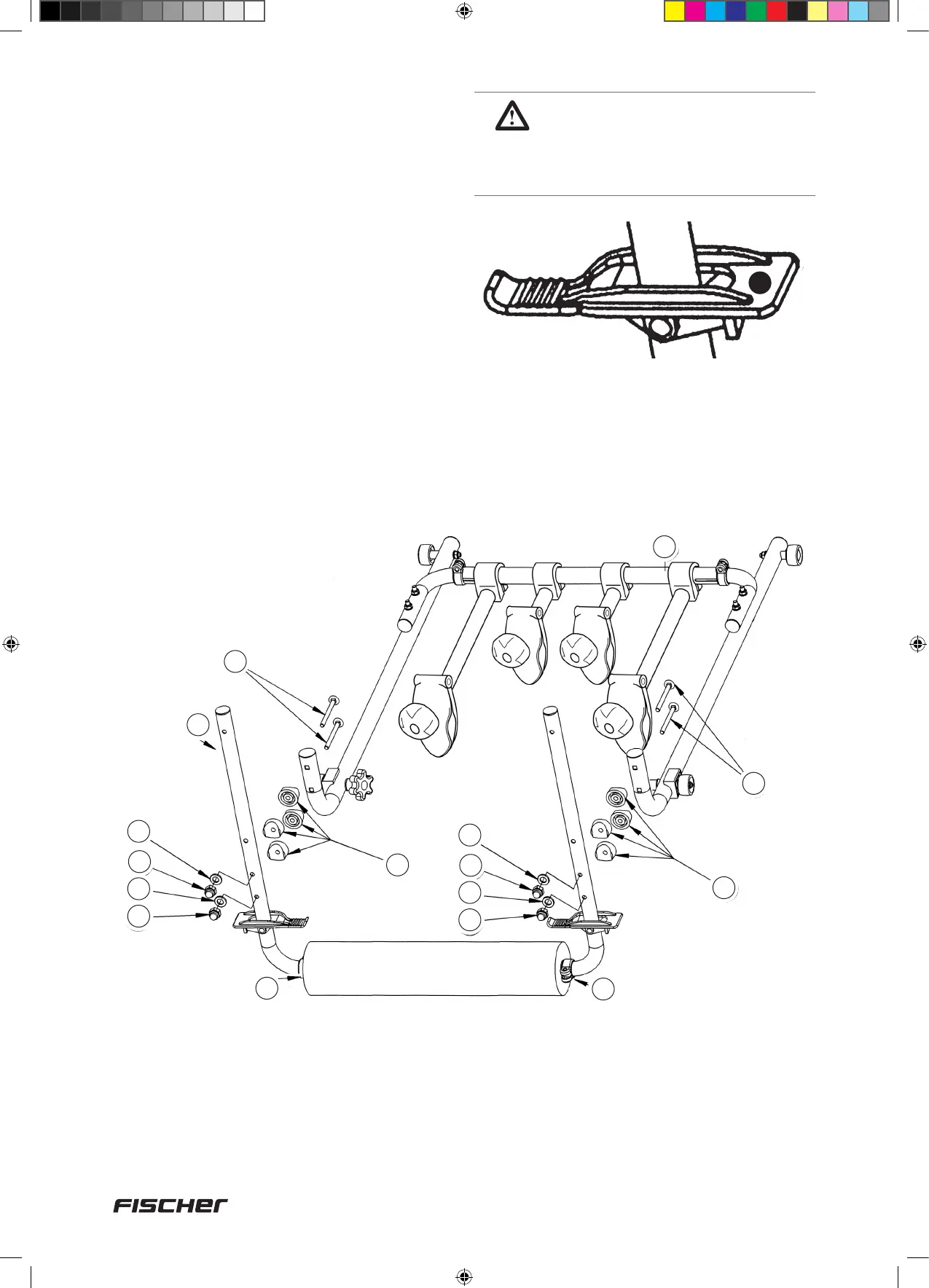 FISCHER