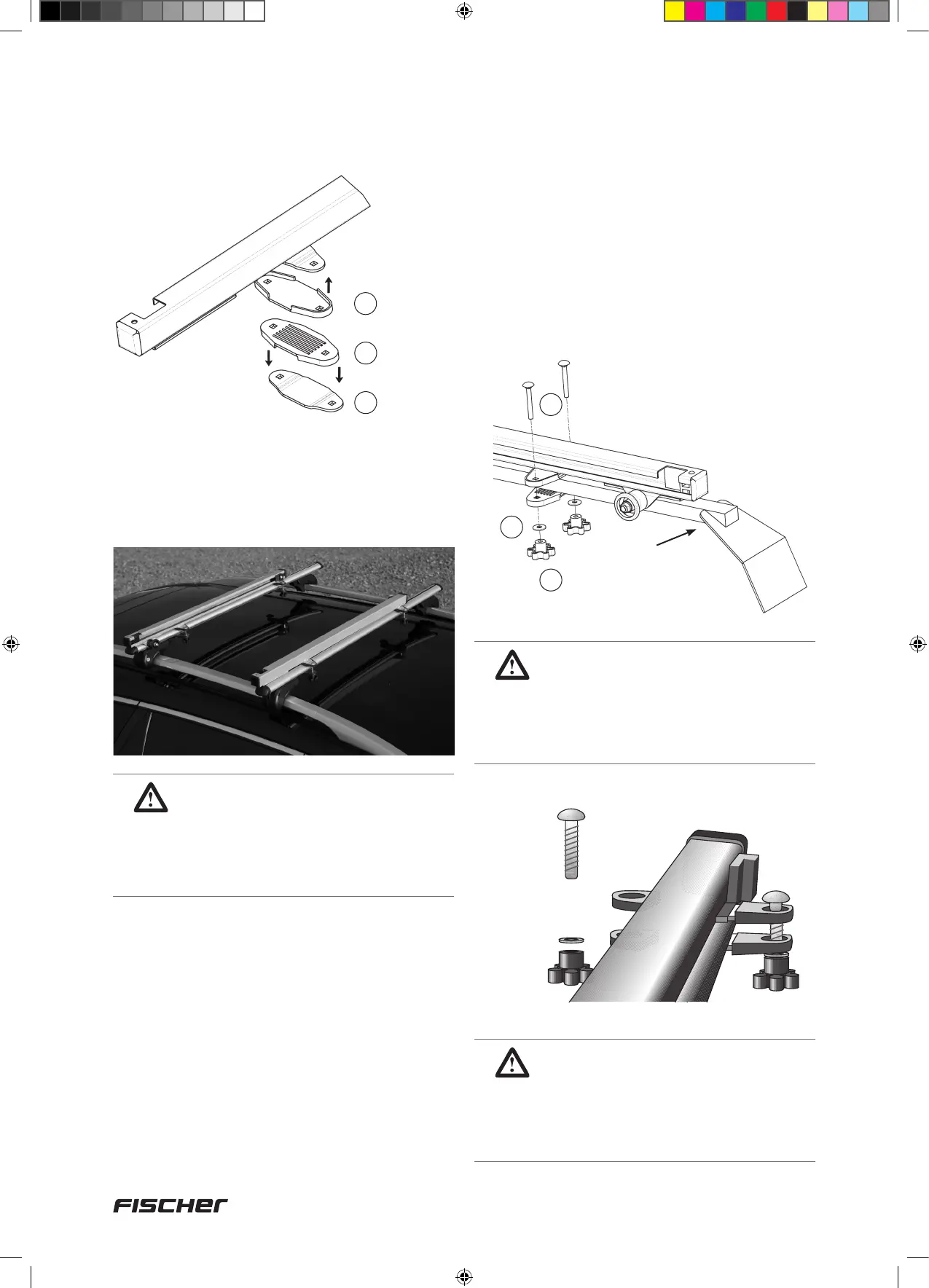 FISCHER