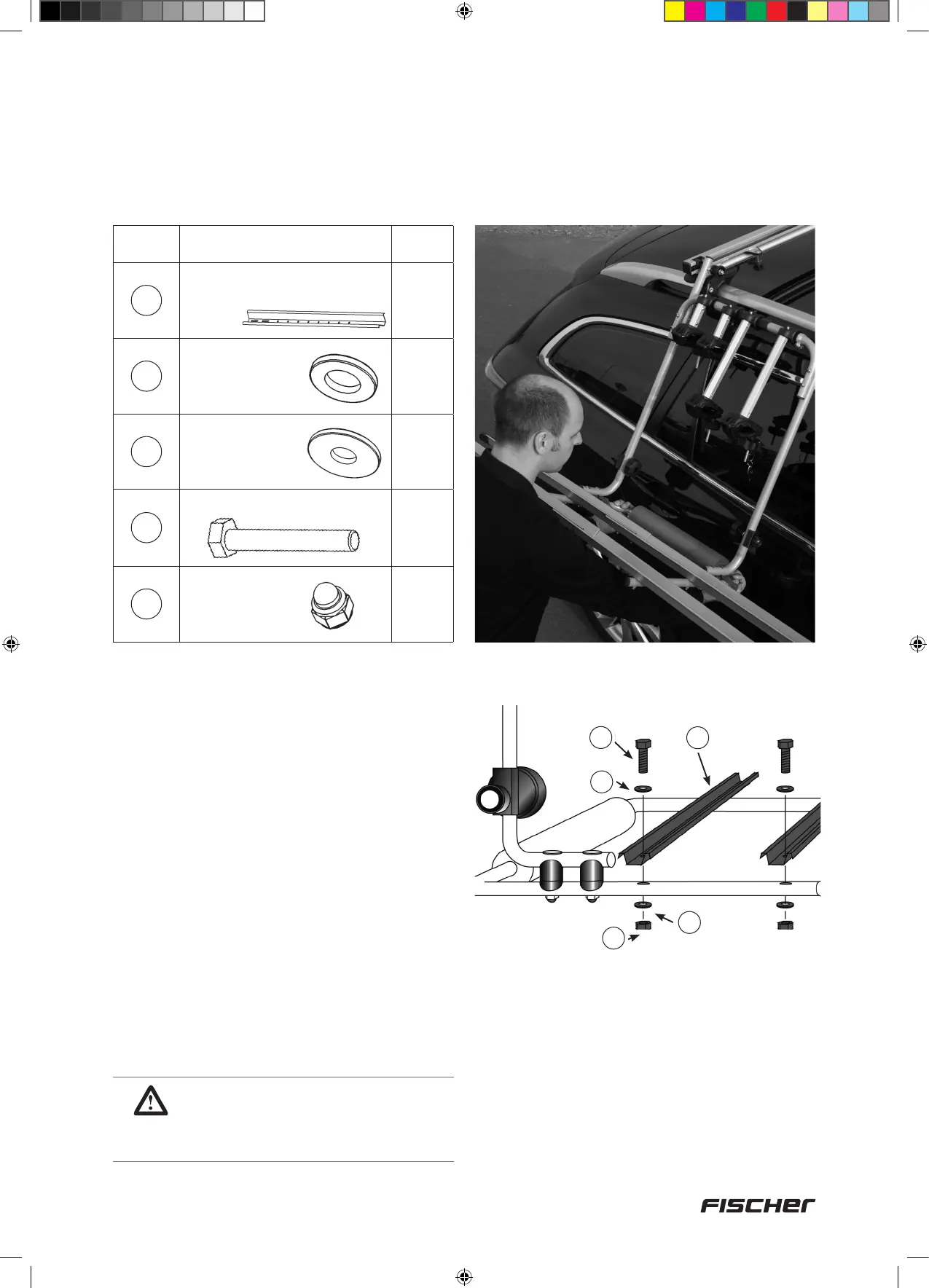 FISCHER