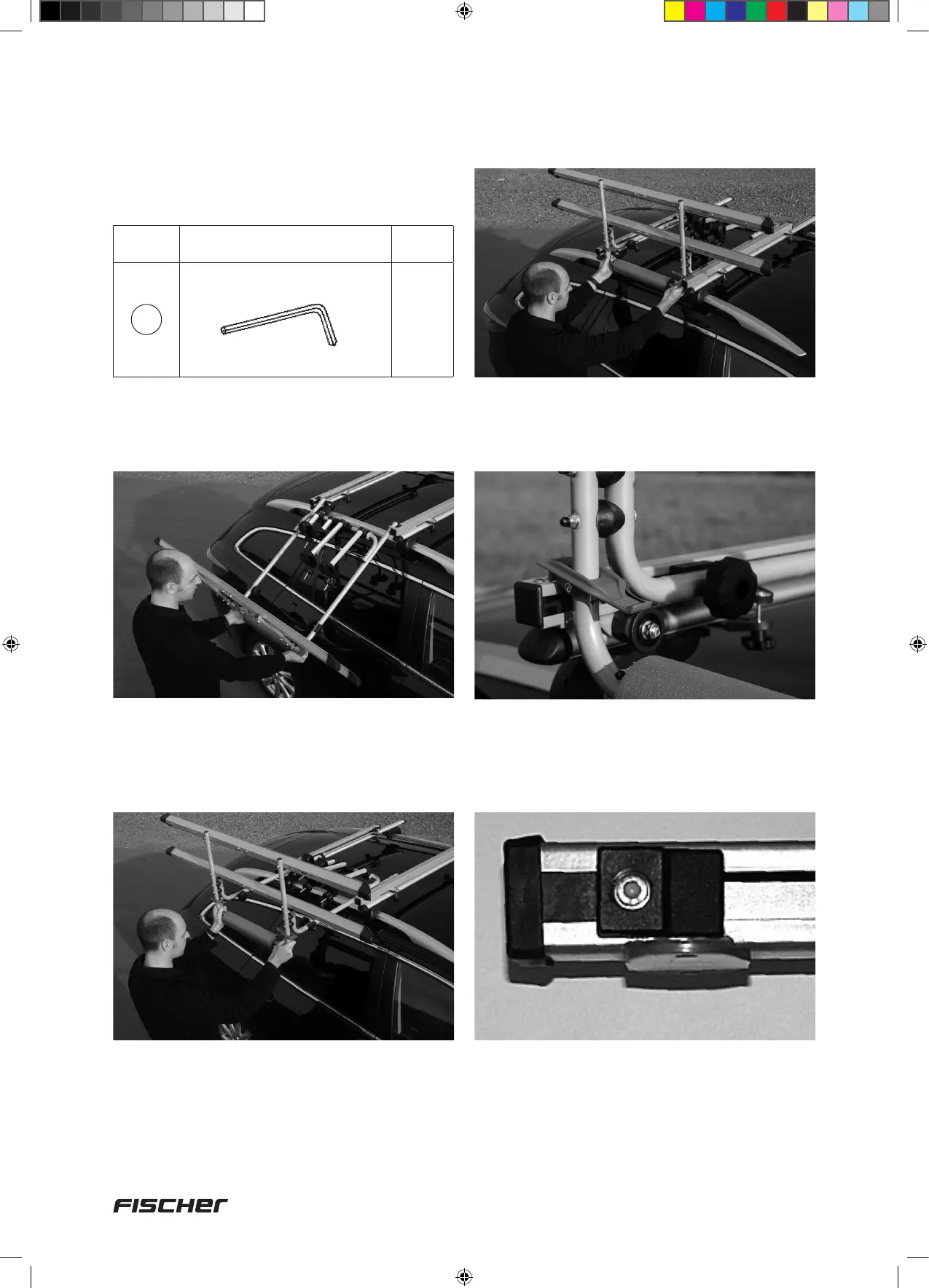 FISCHER