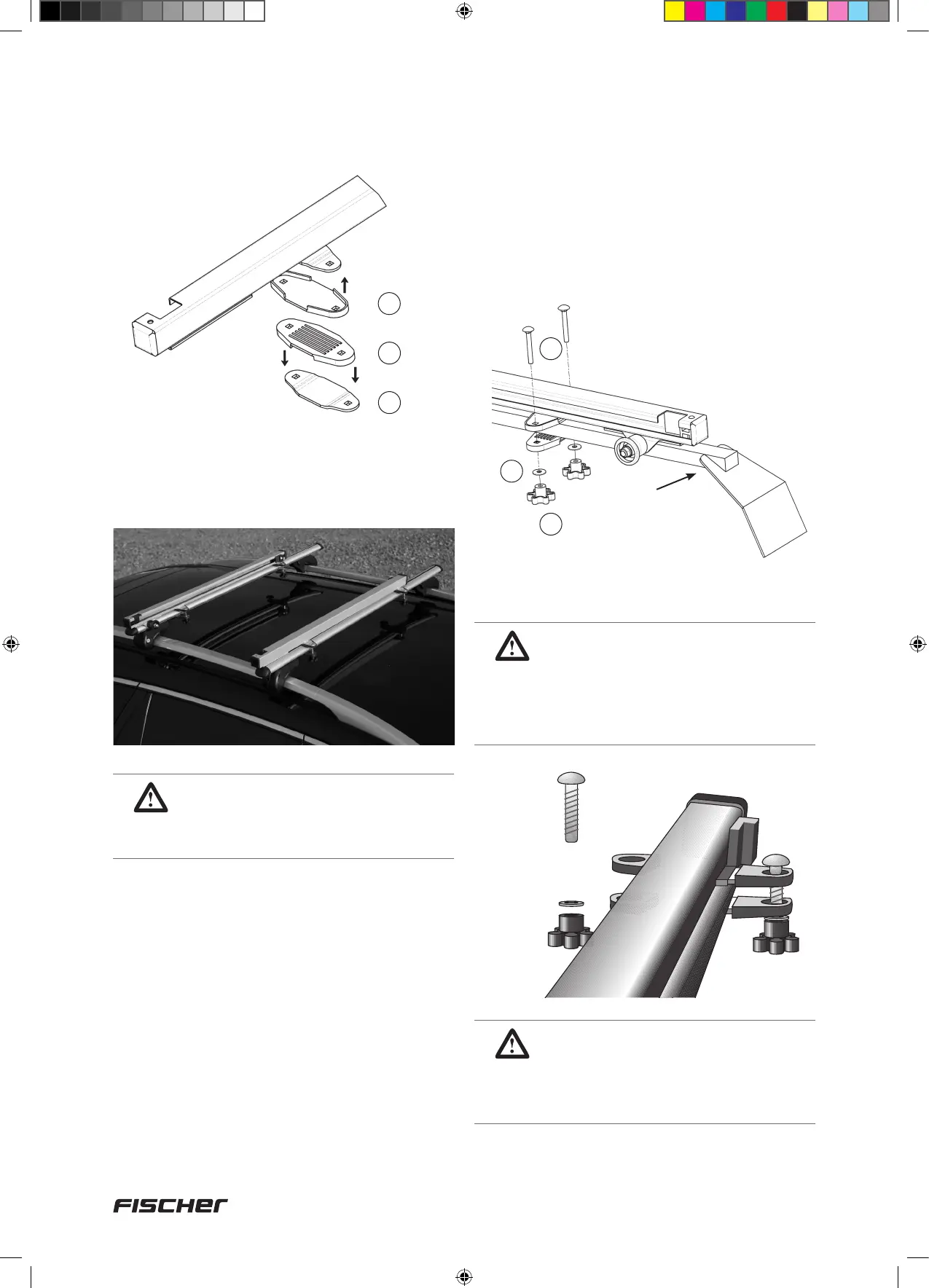 FISCHER