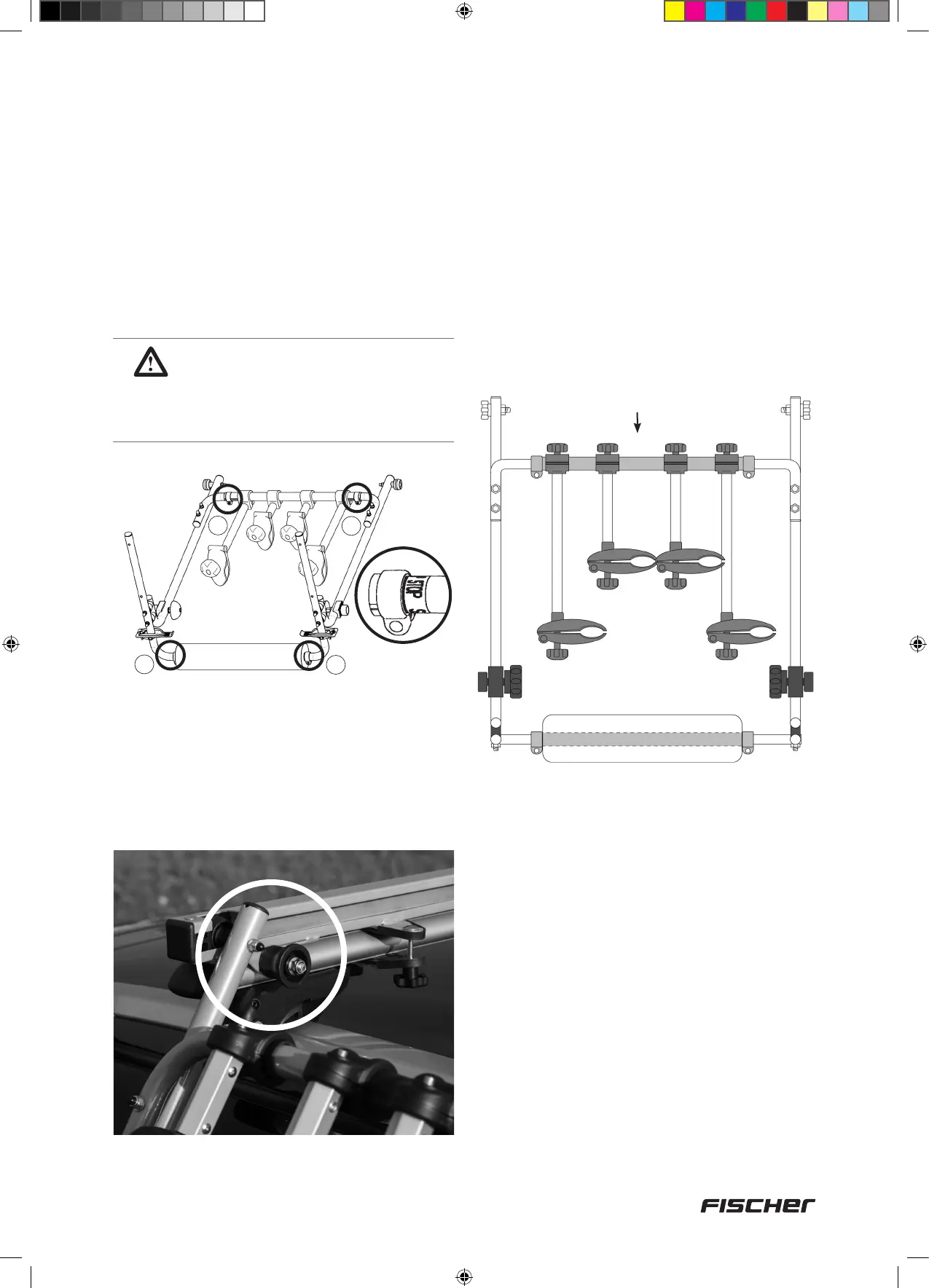 STOP

FISCHER