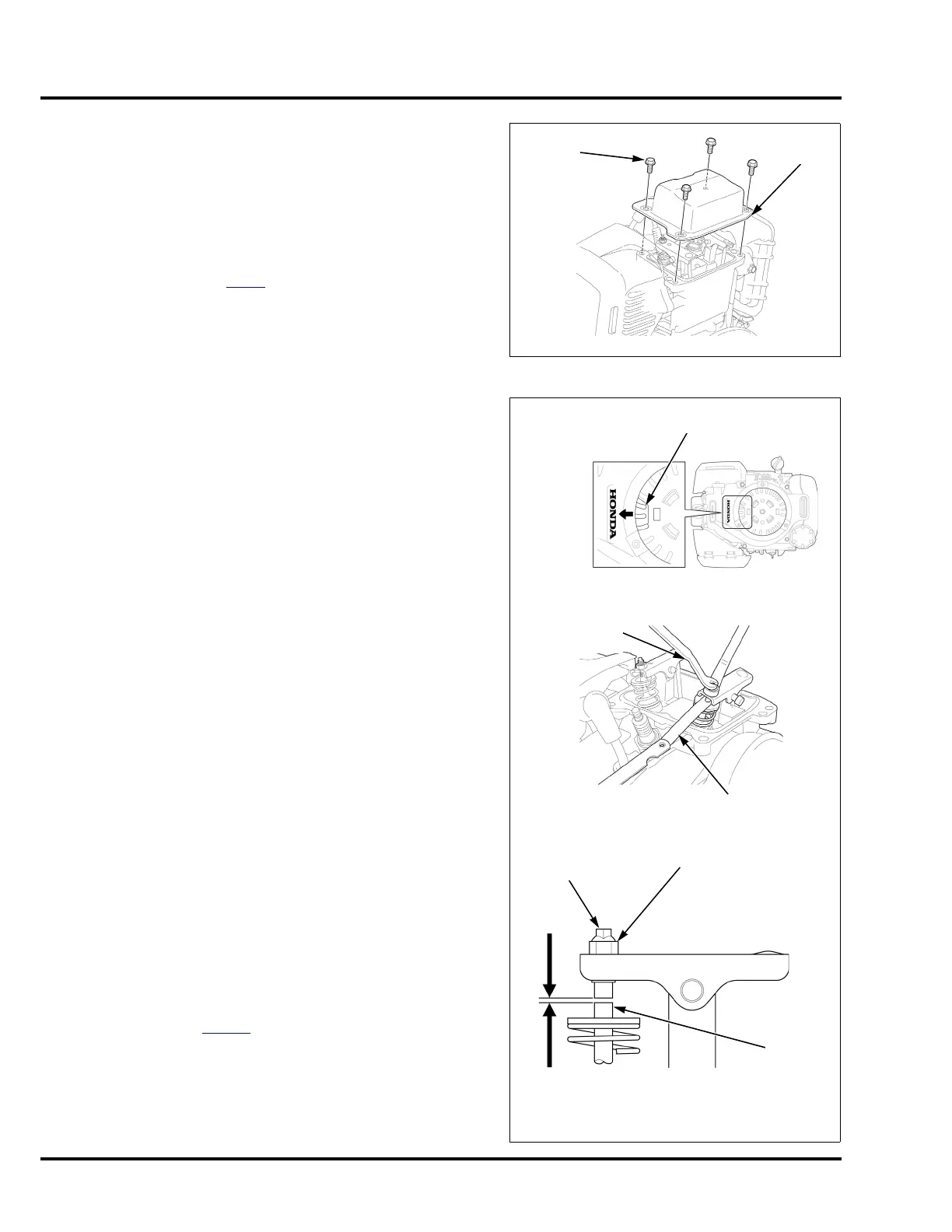 HONDA

HONDA