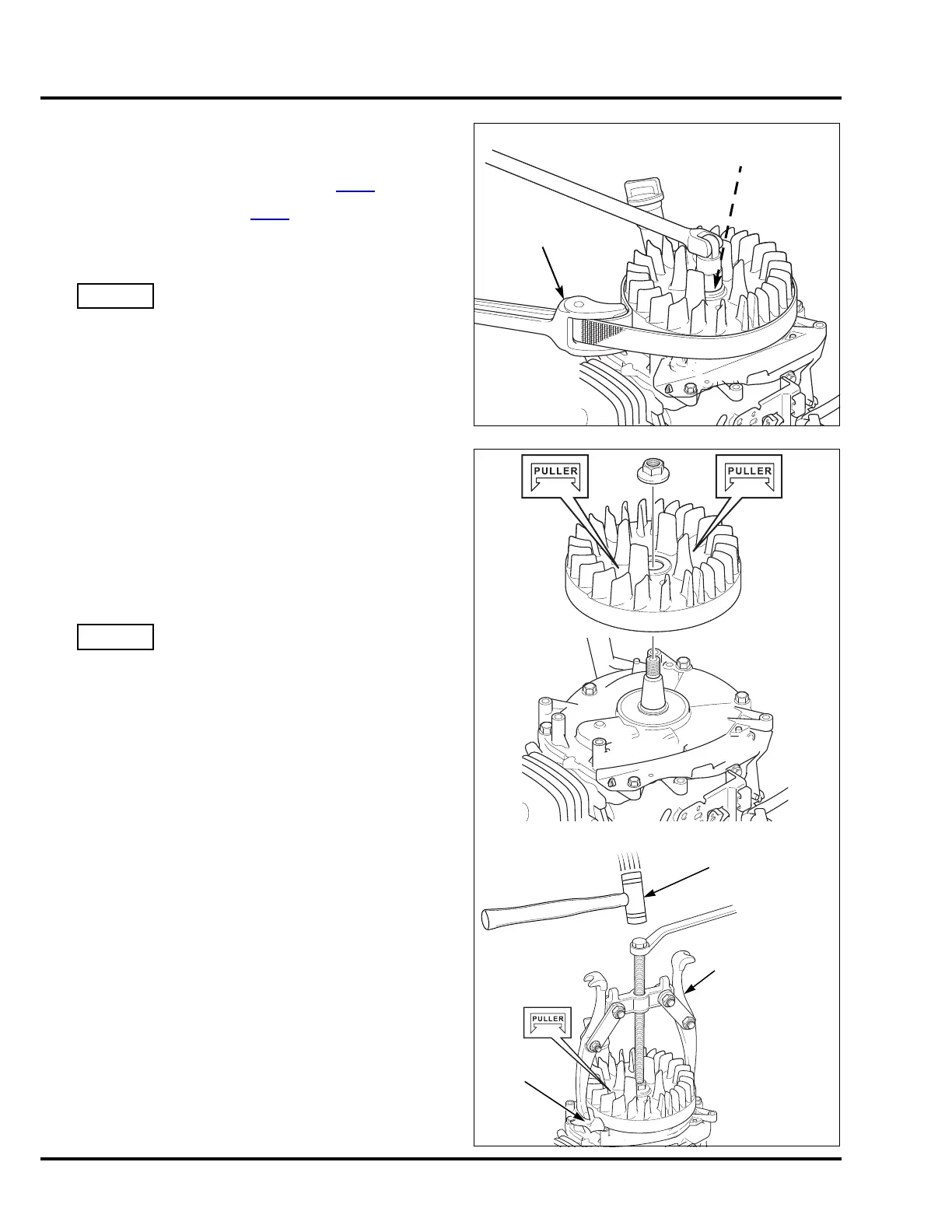 PULLER

PULLER

PULLER