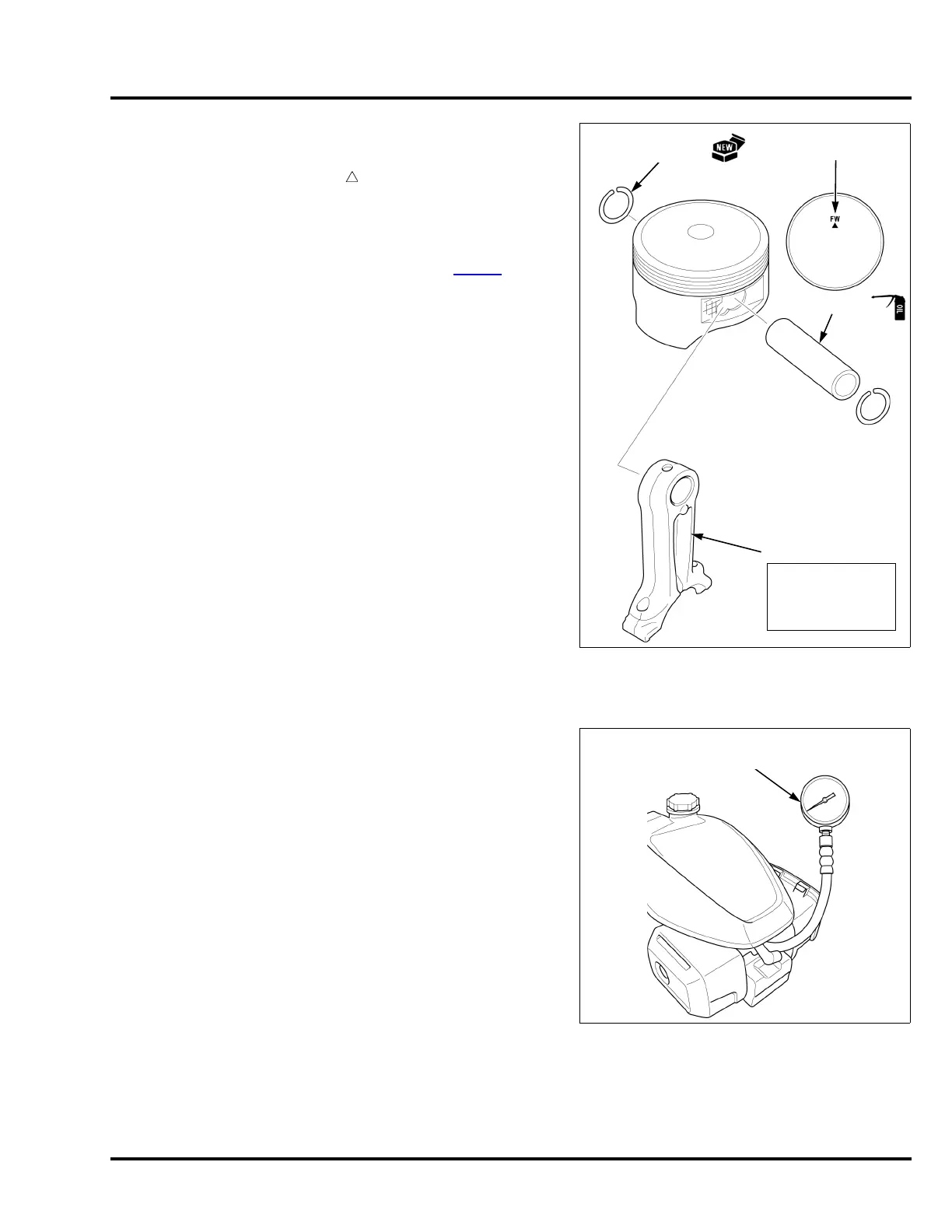 NEW

FW

OIL