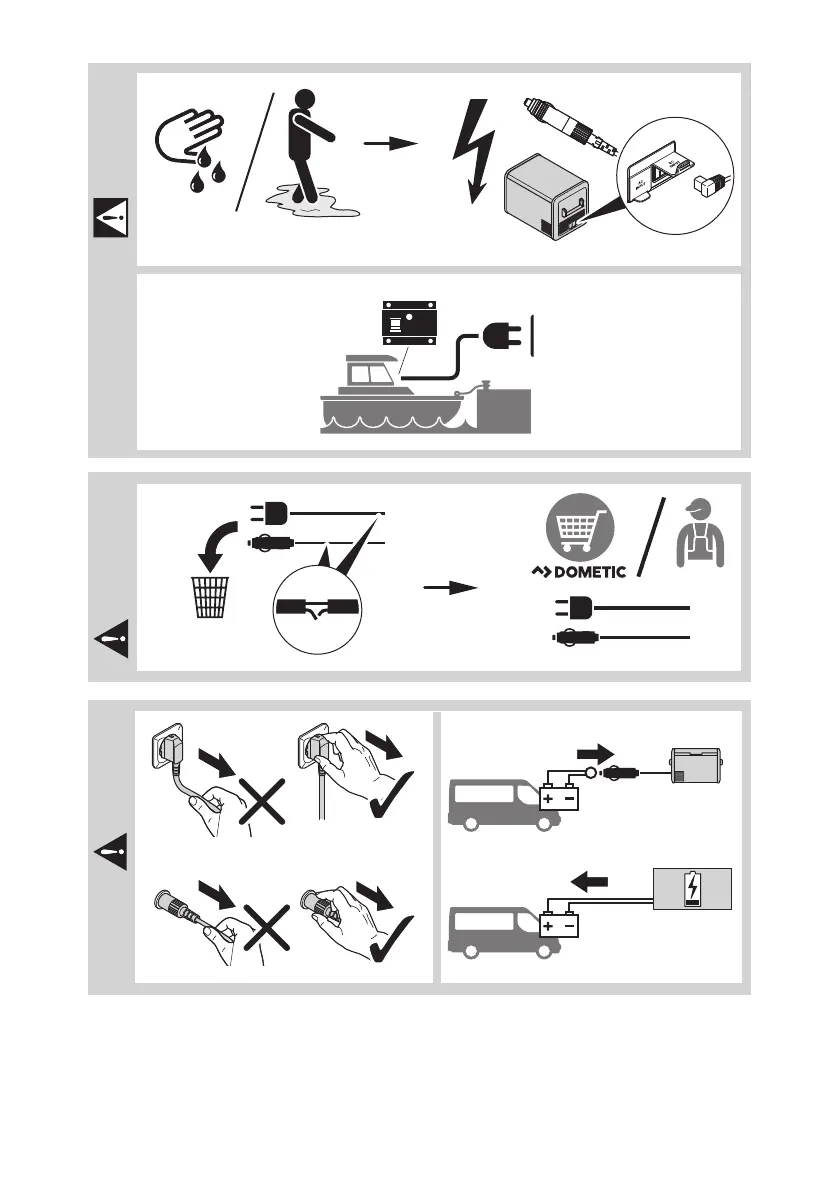 DOMETIC

+ −

+ −