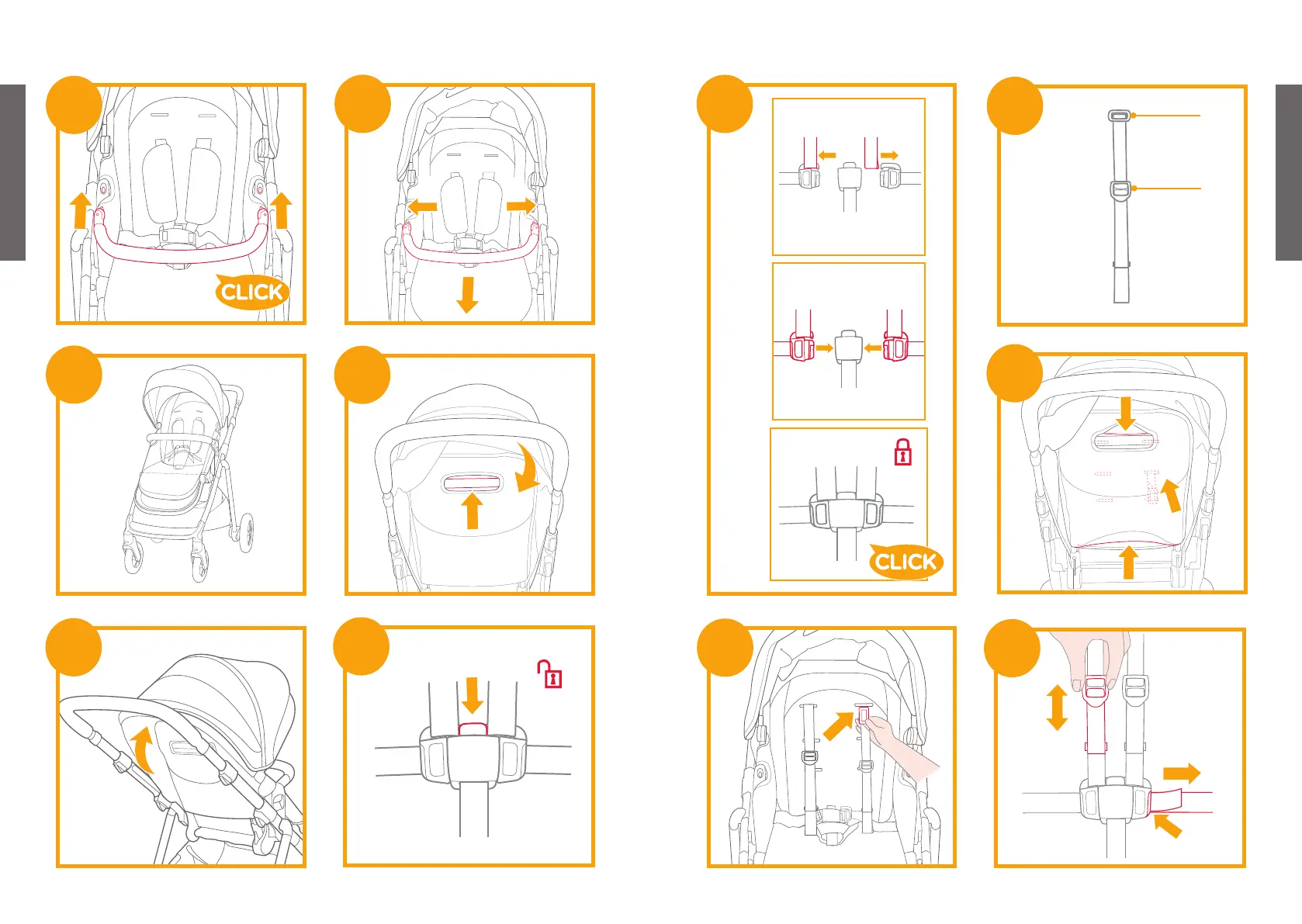 CLICK

CLICK