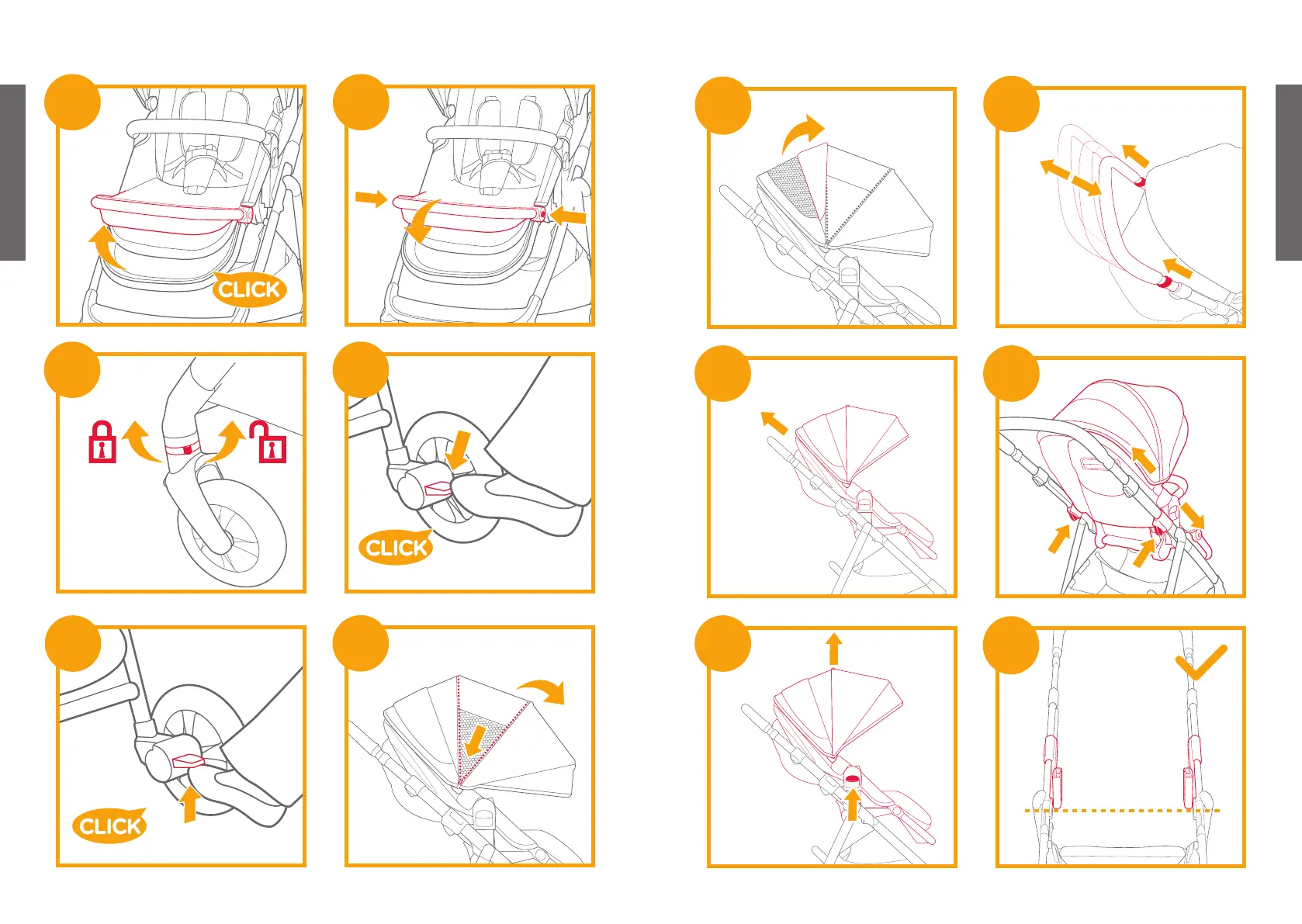 CLICK

CLICK

CLICK