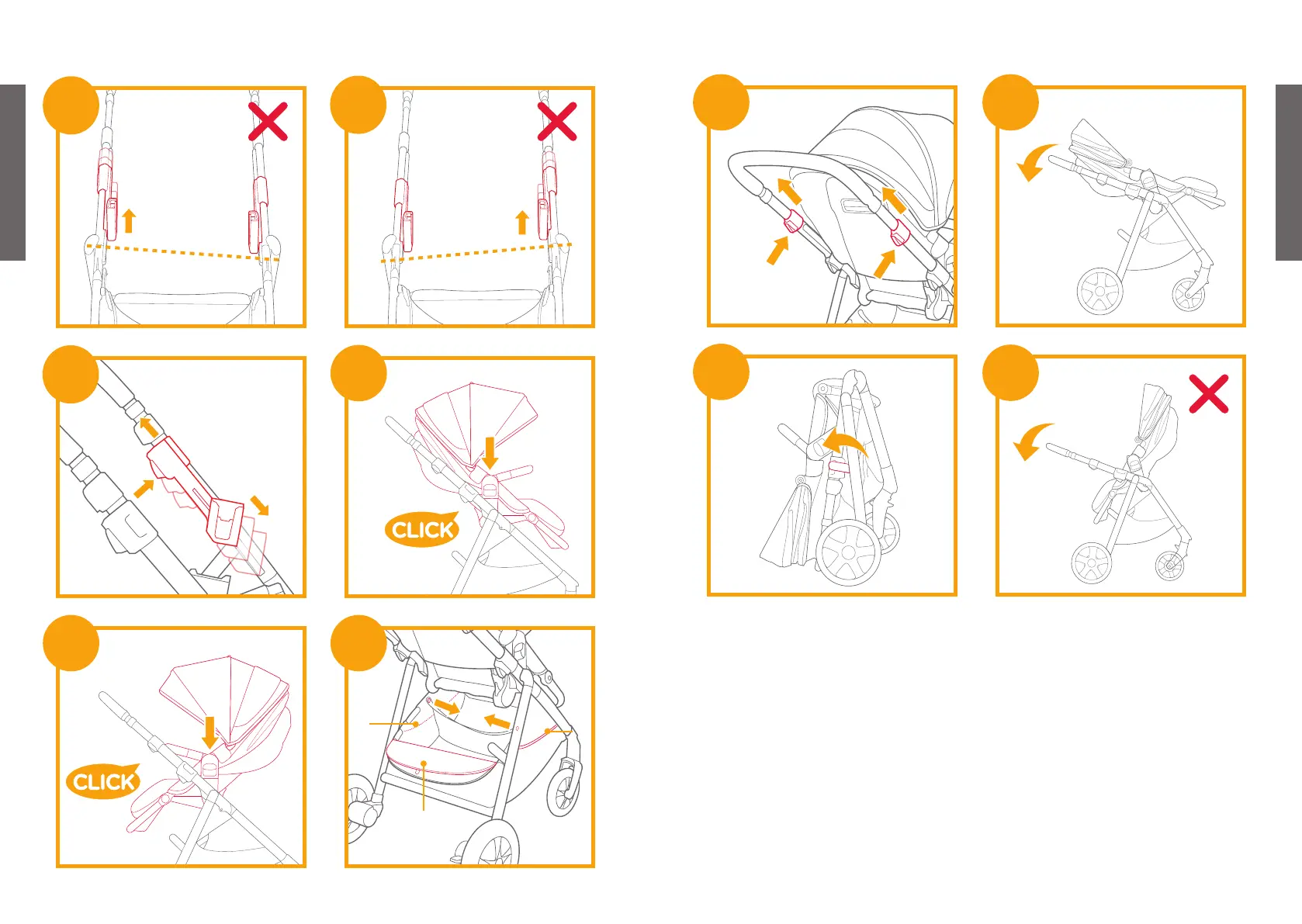 CLICK

CLICK