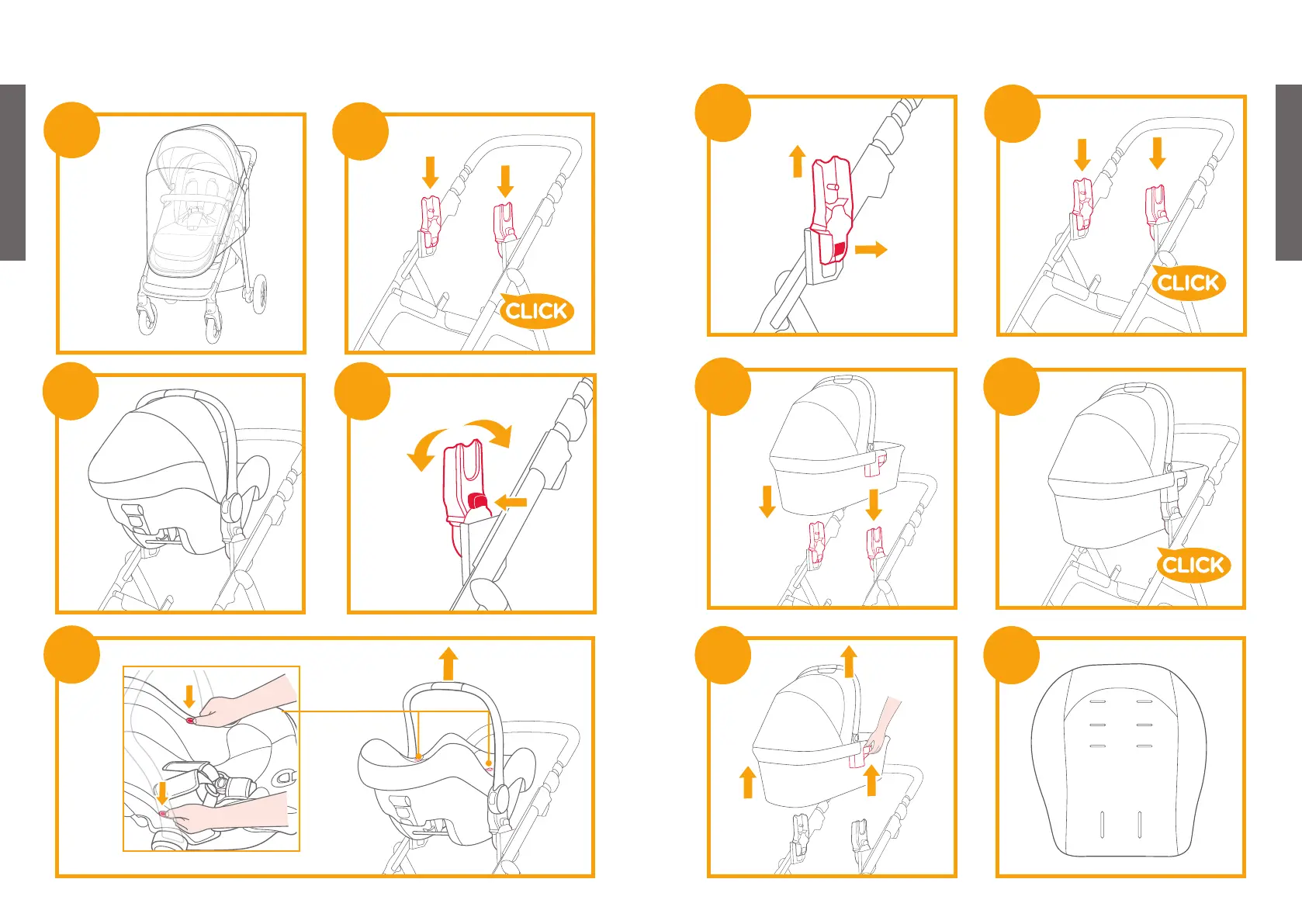 CLICK

CLICK

CLICK