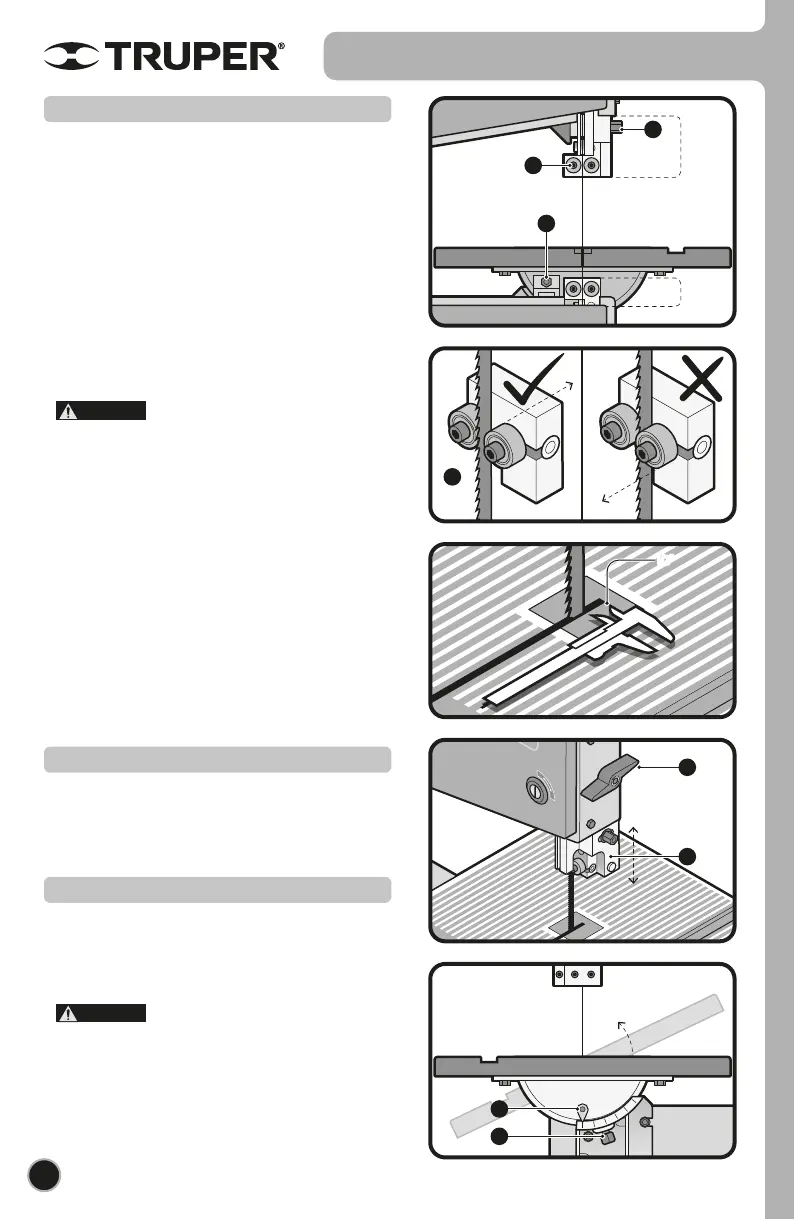 TRUPER®