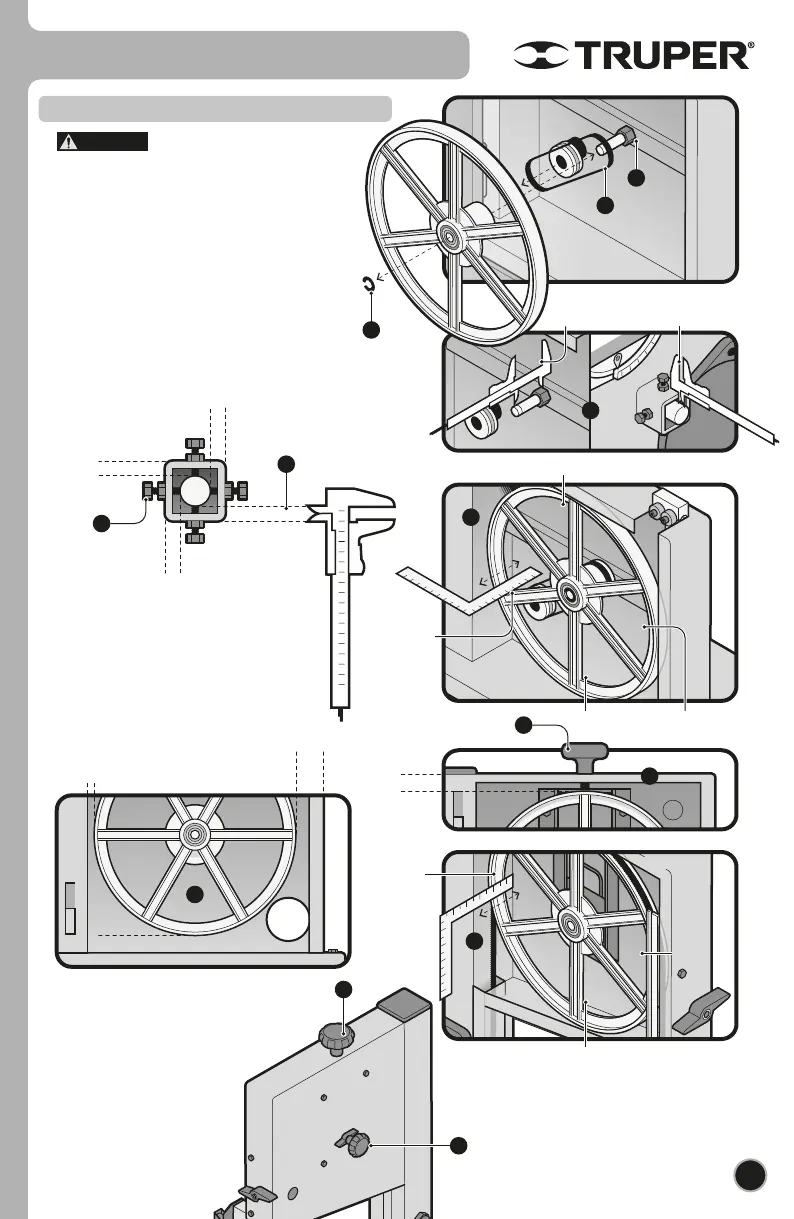 TRUPER®