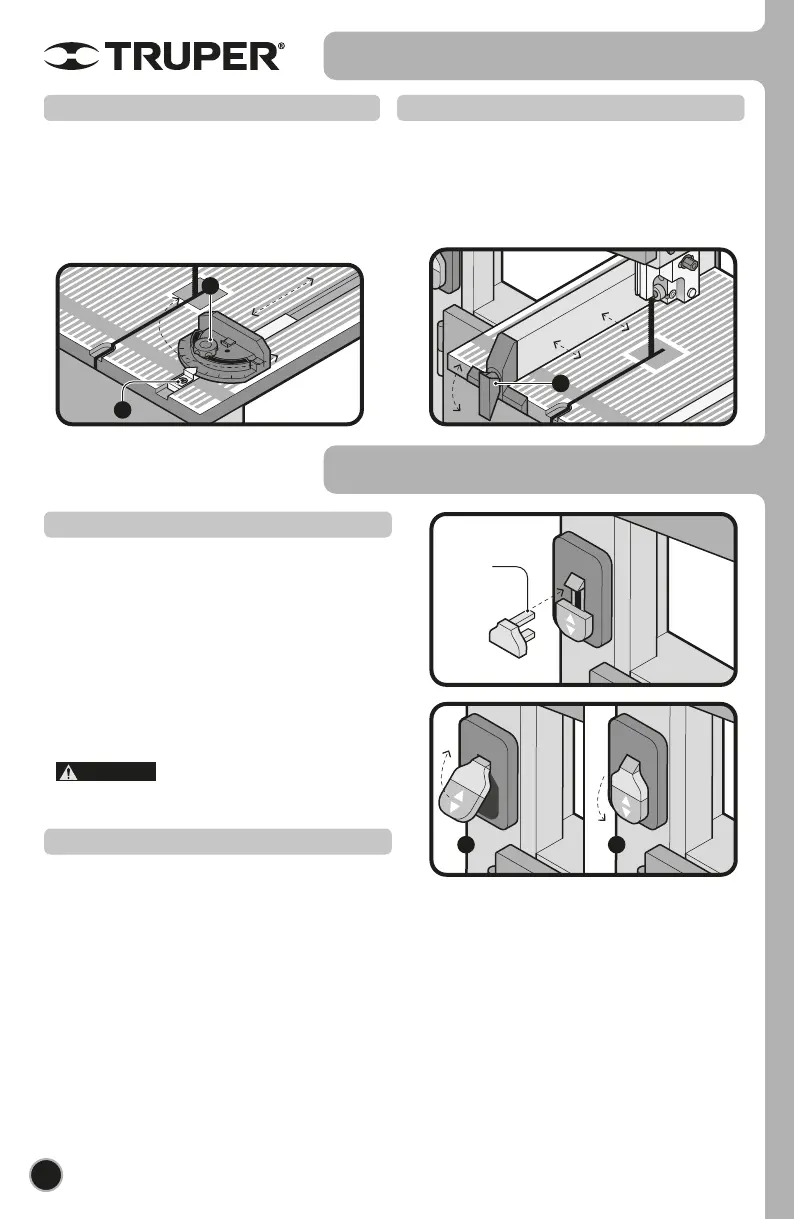 TRUPER®