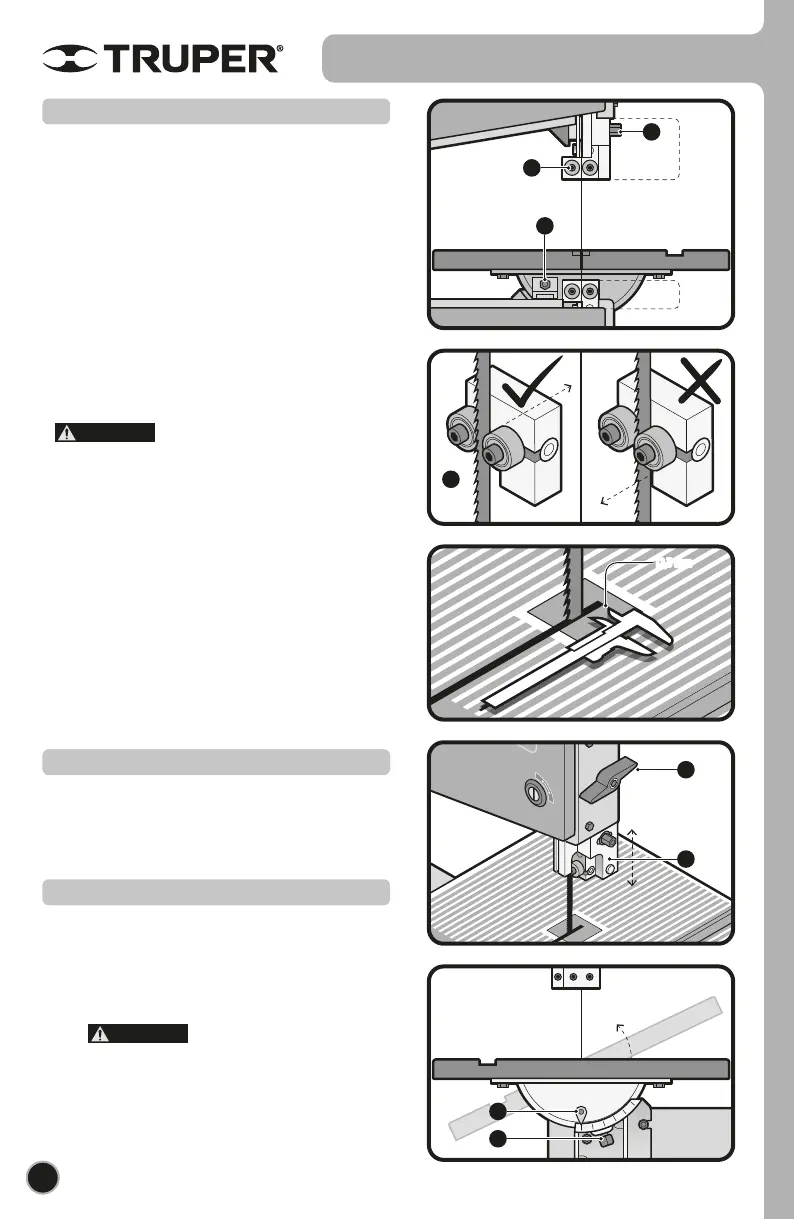 TRUPER®