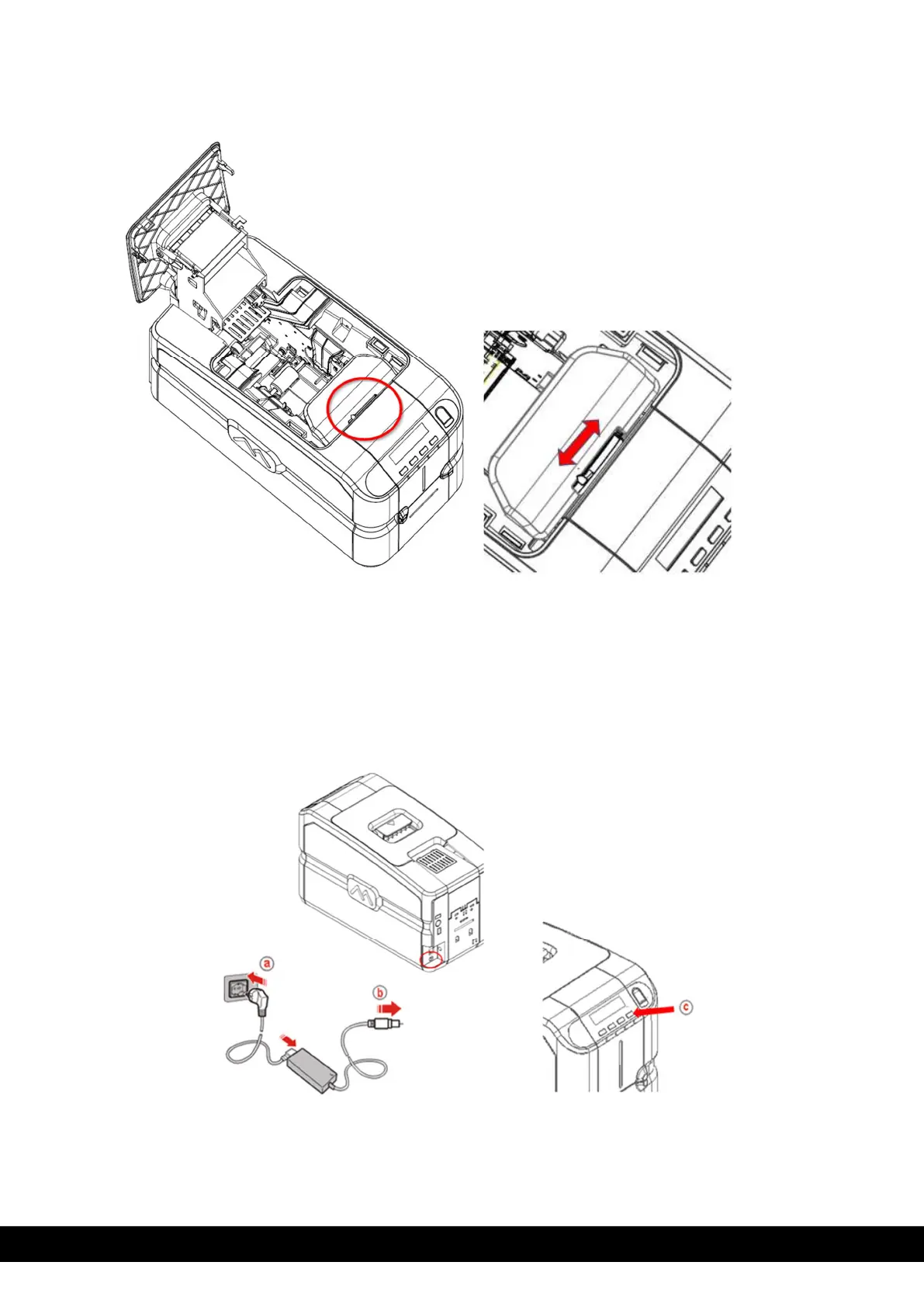 a

b

c