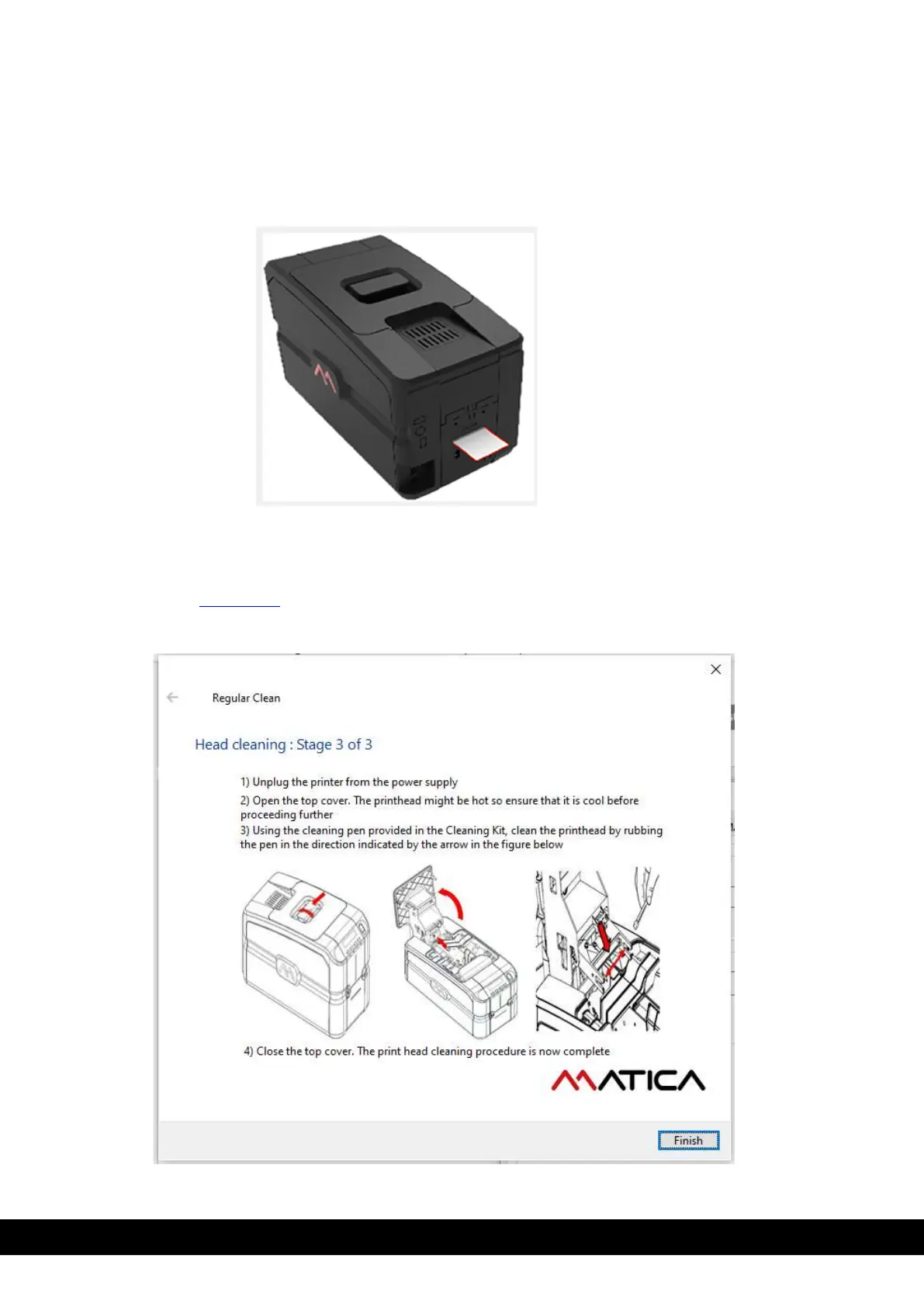 Regular Clean

Head cleaning : Stage 3 of 3

1) Unplug the printer from the power supply

2) Open the top cover. The printhead might be hot so ensure that it is cool before proceeding further

3) Using the cleaning pen provided in the Cleaning Kit, clean the printhead by rubbing the pen in the direction indicated by the arrow in the figure below

4) Close the top cover. The print head cleaning procedure is now complete

MATICA

Finish