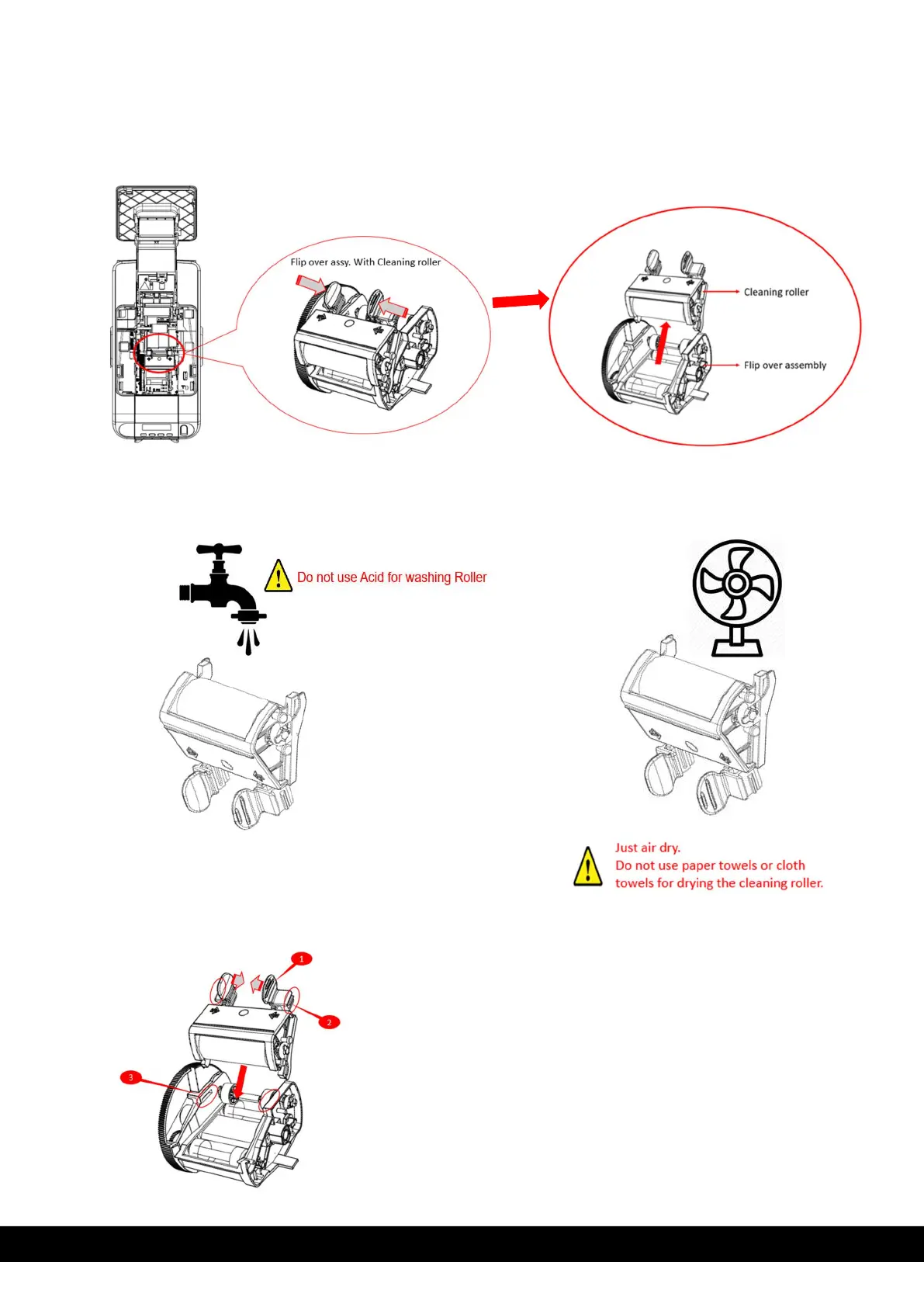 Flip over assy. With Cleaning roller

Cleaning roller

Flip over assembly

Do not use Acid for washing Roller

Just air dry.
Do not use paper towels or cloth towels for drying the cleaning roller.

1

2

3