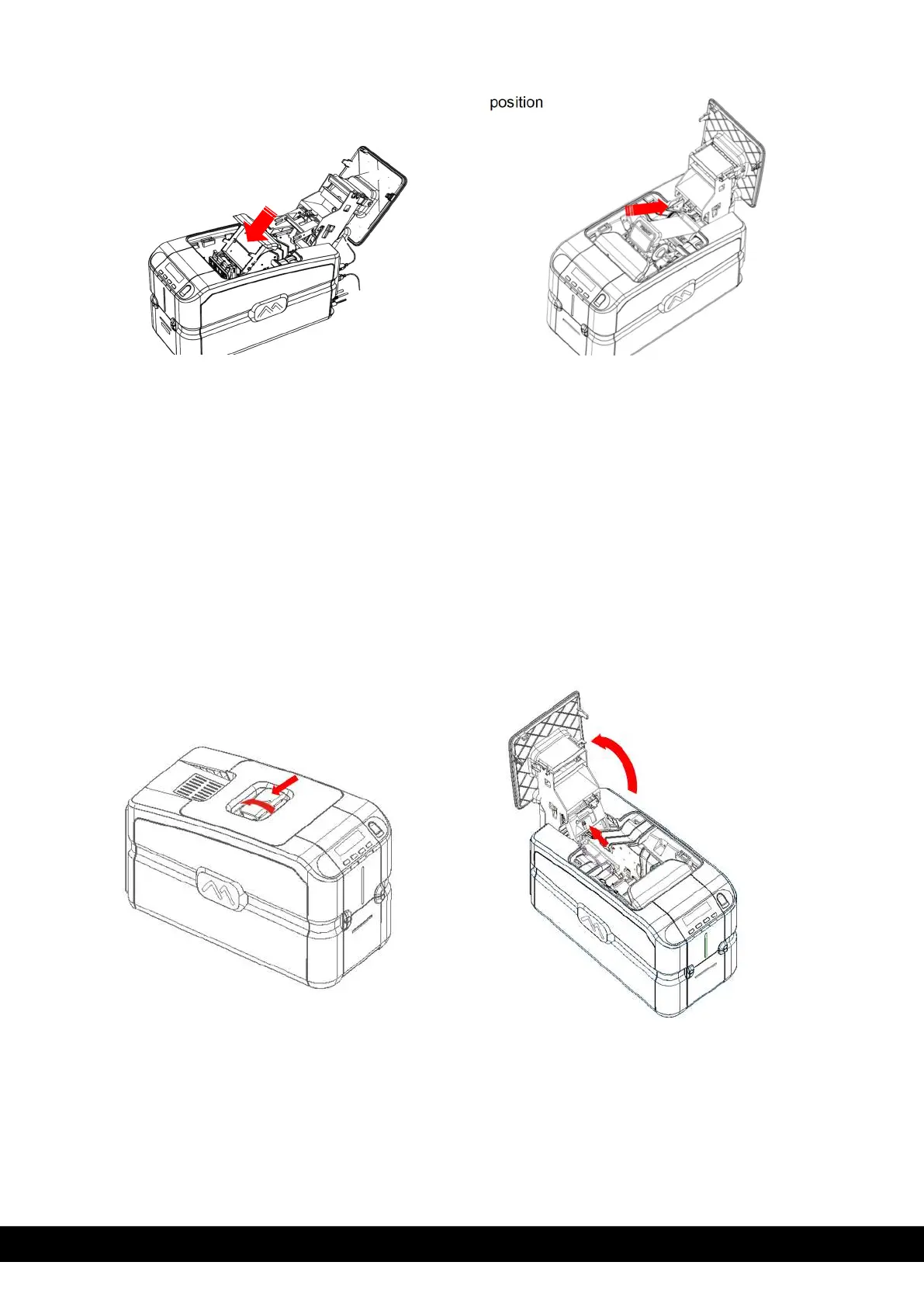 position