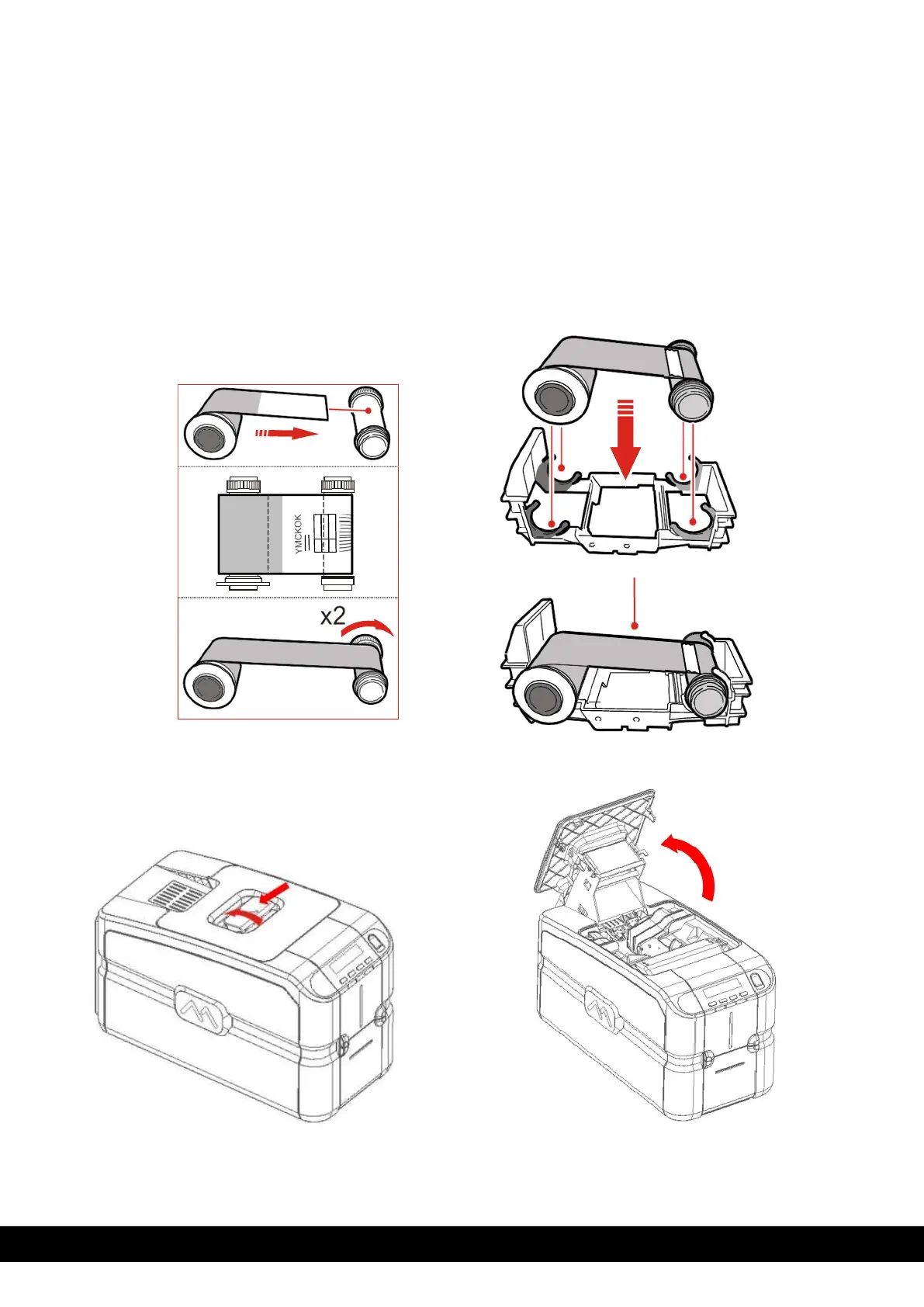 YMCKOK

x2