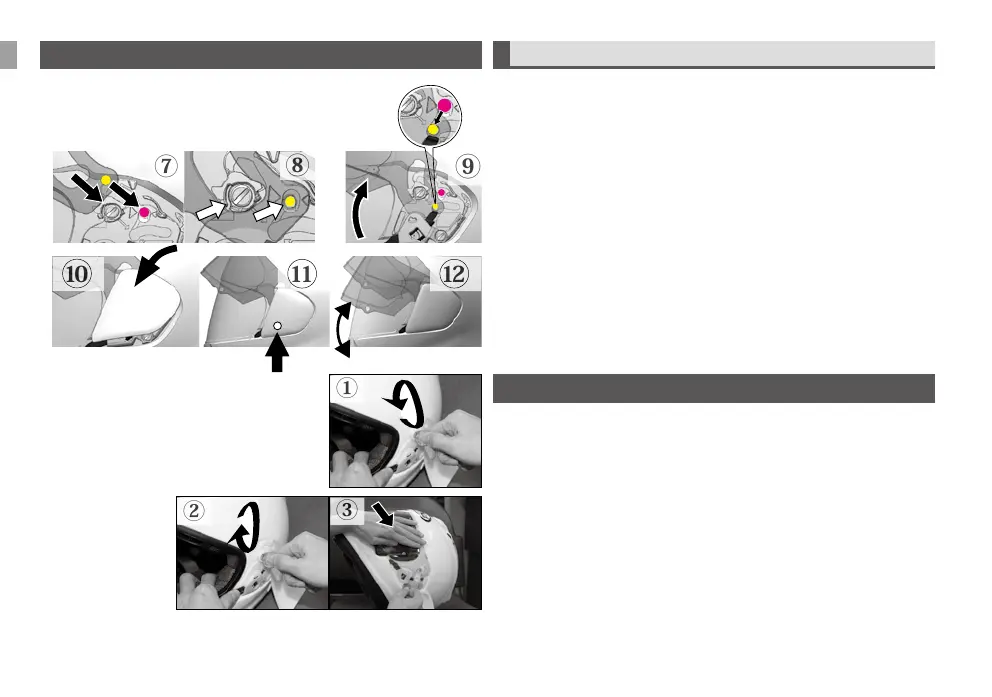 ⑦ ⑧ ⑨

⑩ ⑪ ⑫

①

② ③