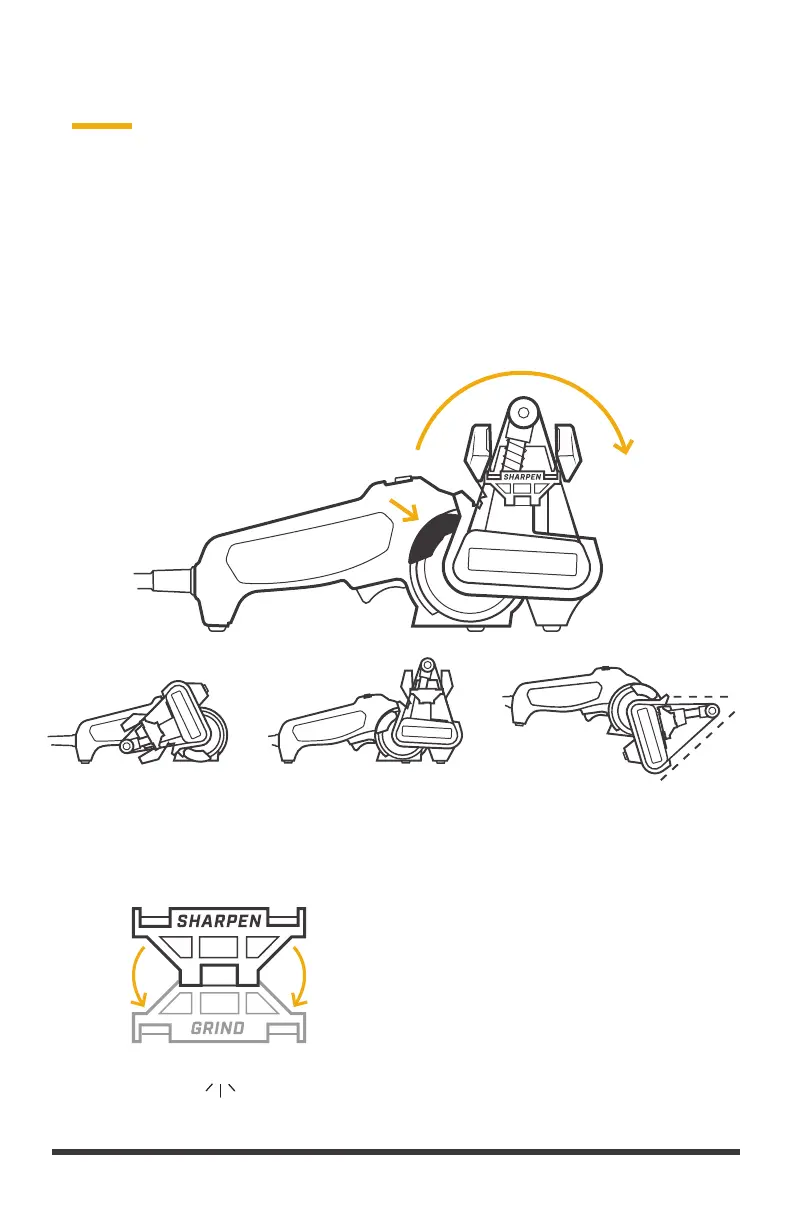 SHARPEN

SHARPEN

GRIND