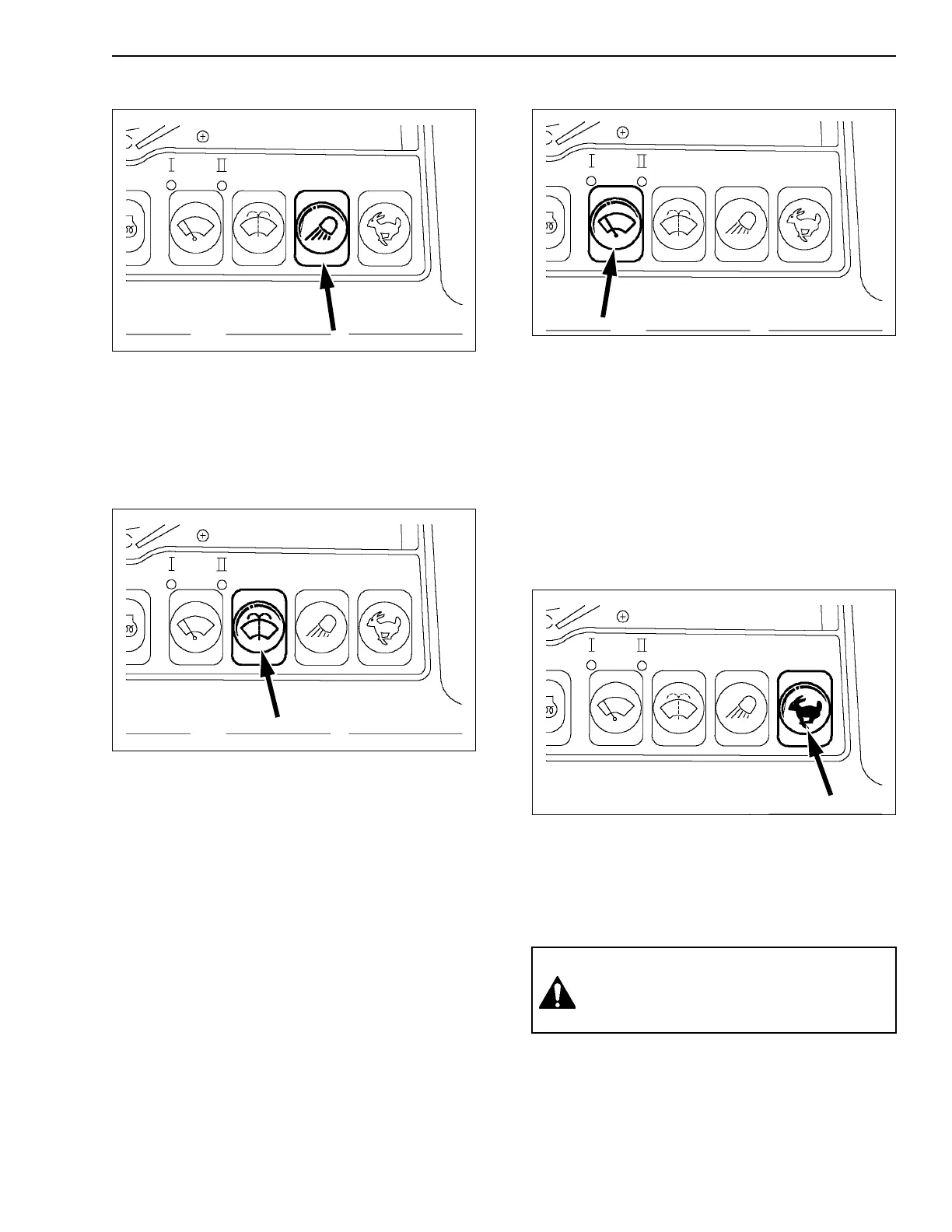 I II

I II

I II

I II