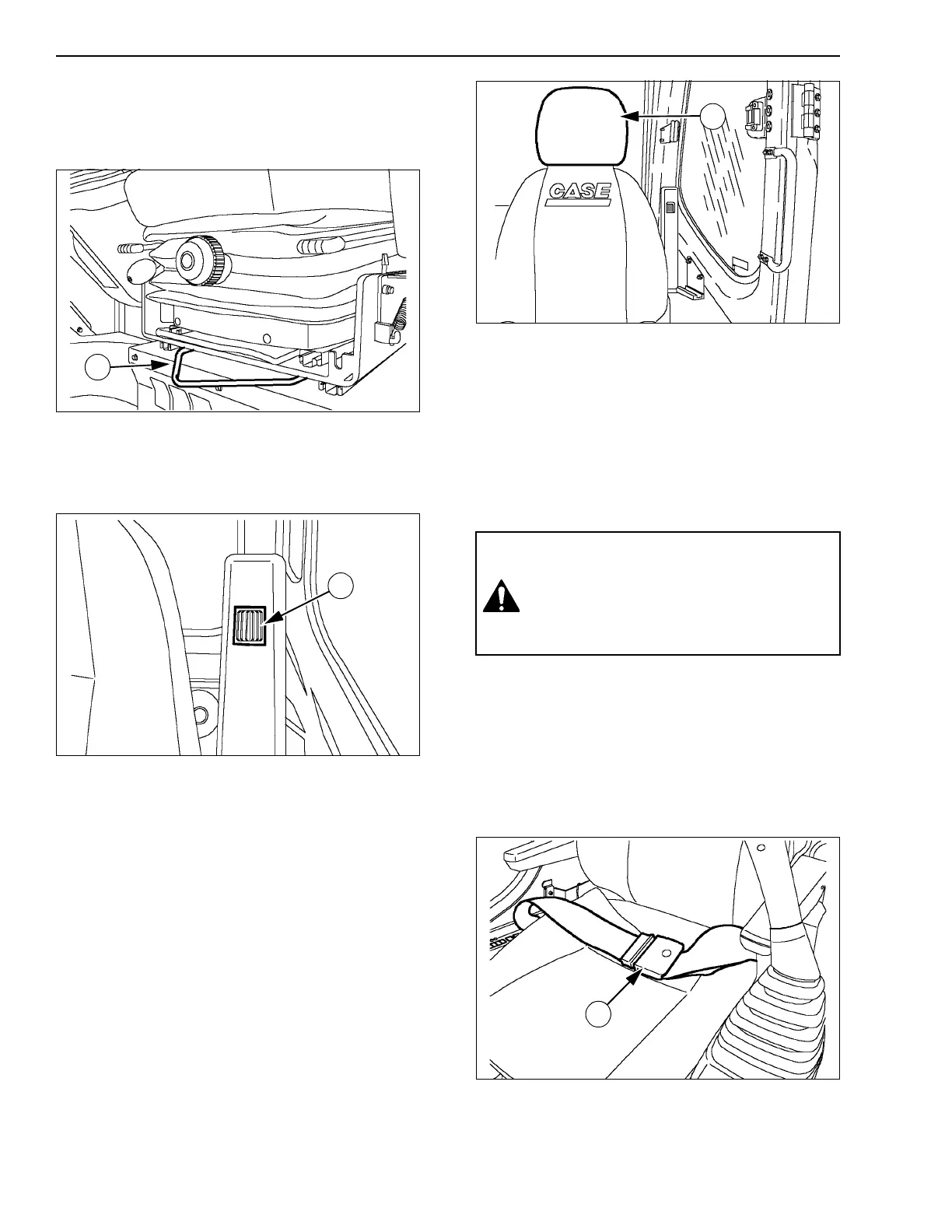 CASE